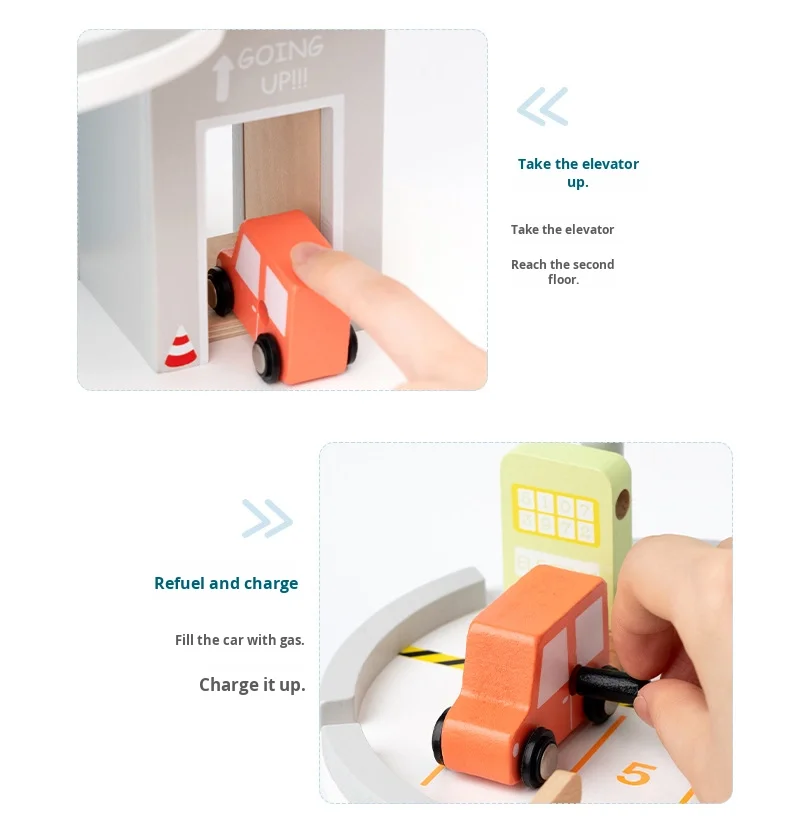 GOING UP!!!

Take the elevator up.

Take the elevator

Reach the second floor.

Refuel and charge

Fill the car with gas.

Charge it up.

5