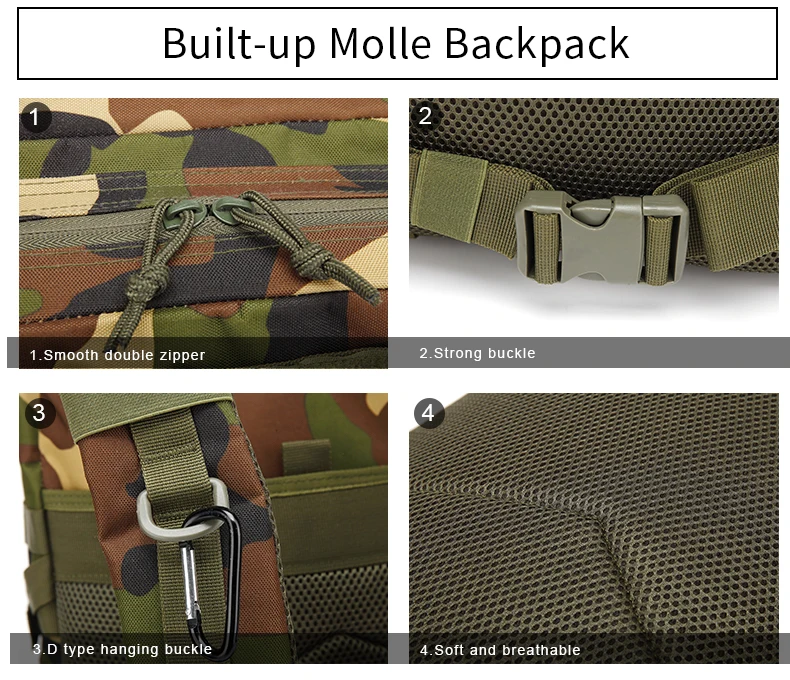 Built-up Molle Backpack

1

1.Smooth double zipper

2

2.Strong buckle

3

3.D type hanging buckle

4

4.Soft and breathable