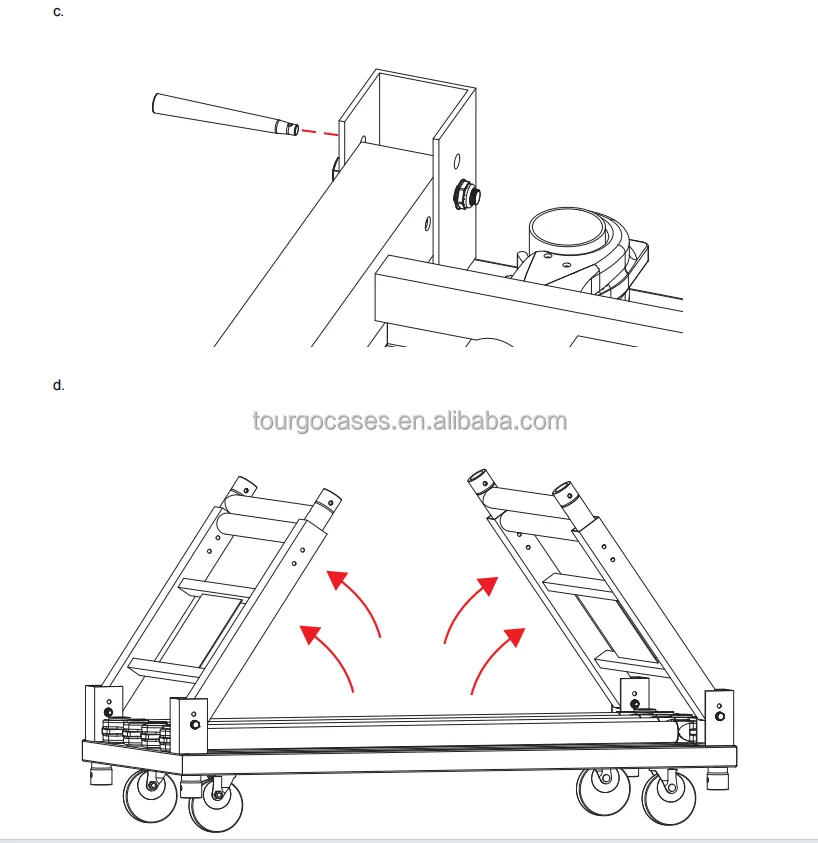 c.

d.

tourgocases.en.alibaba.com