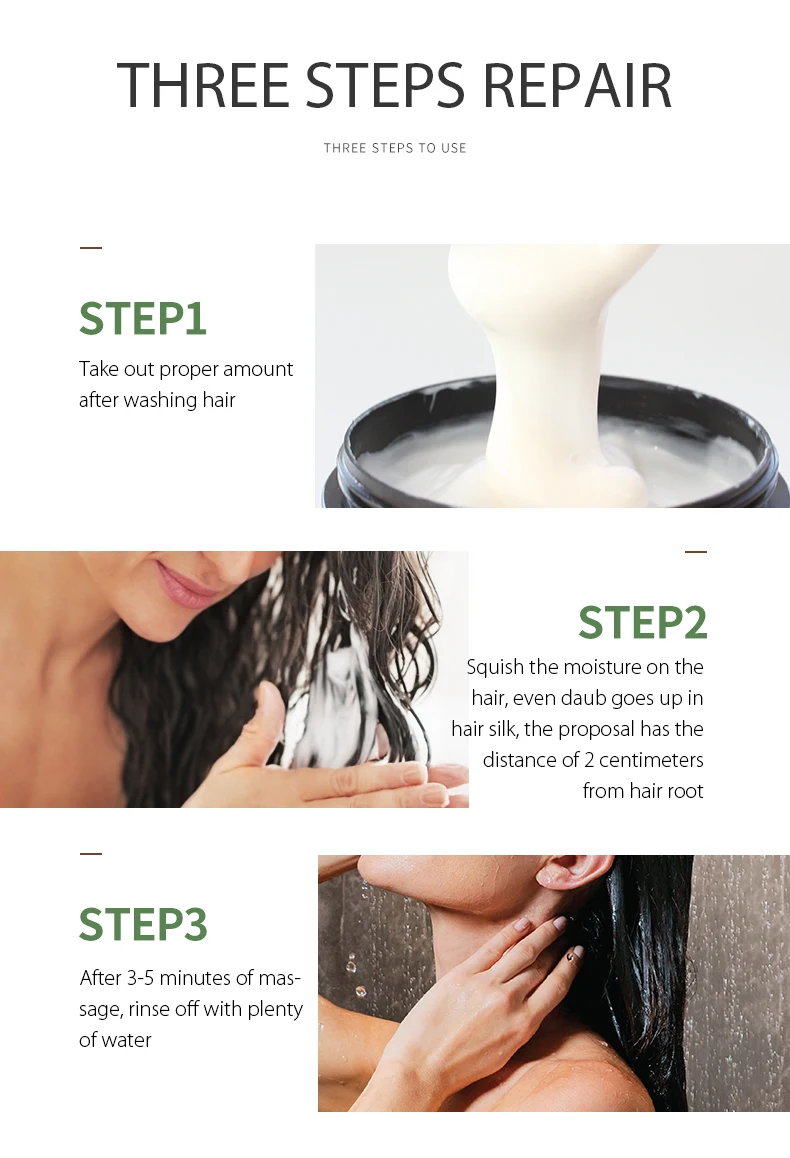 THREE STEPS REPAIR

THREE STEPS TO USE

STEP1

Take out proper amount after washing hair

STEP2

Squish the moisture on the hair, even daub goes up in hair silk, the proposal has the distance of 2 centimeters from hair root

STEP3

After 3-5 minutes of massage, rinse off with plenty of water