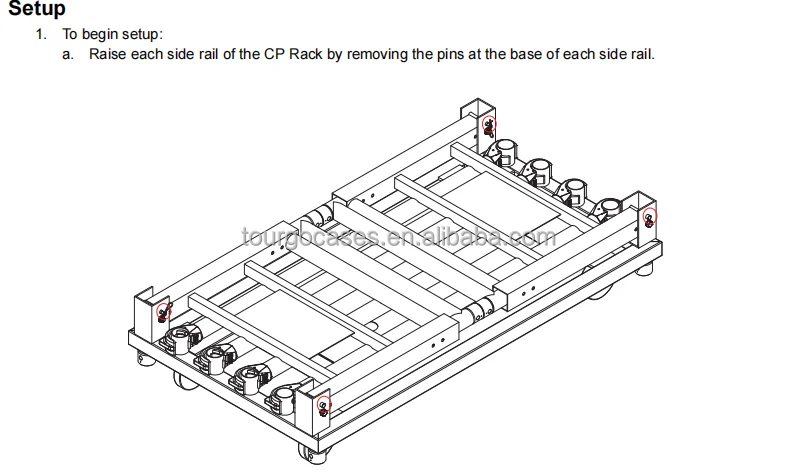 Setup

1. To begin setup:

a. Raise each side rail of the CP Rack by removing the pins at the base of each side rail.

tourgocases.en.alibaba.com