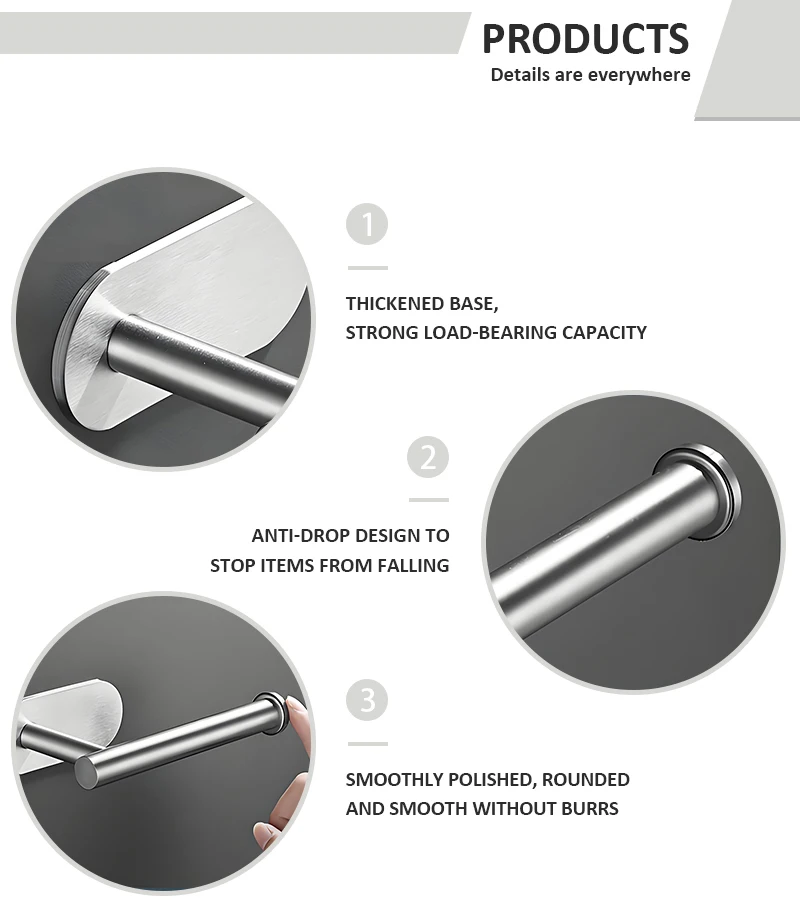 PRODUCTS
Details are everywhere

1

THICKENED BASE,
STRONG LOAD-BEARING CAPACITY

2

ANTI-DROP DESIGN TO
STOP ITEMS FROM FALLING

3

SMOOTHLY POLISHED, ROUNDED
AND SMOOTH WITHOUT BURRS