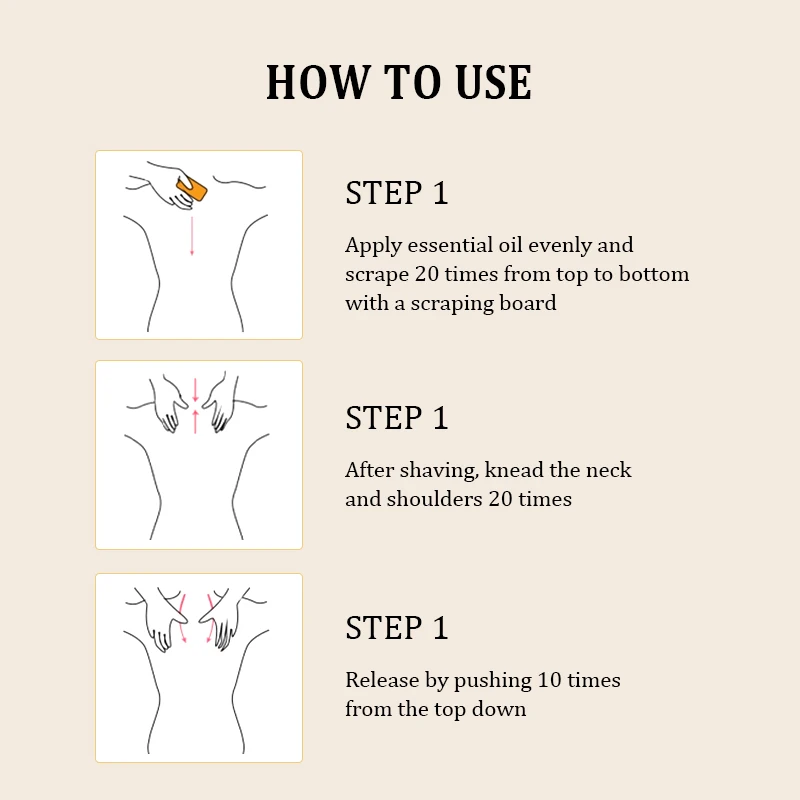 HOW TO USE

STEP 1

Apply essential oil evenly and scrape 20 times from top to bottom with a scraping board

STEP 1

After shaving, knead the neck and shoulders 20 times

STEP 1

Release by pushing 10 times from the top down