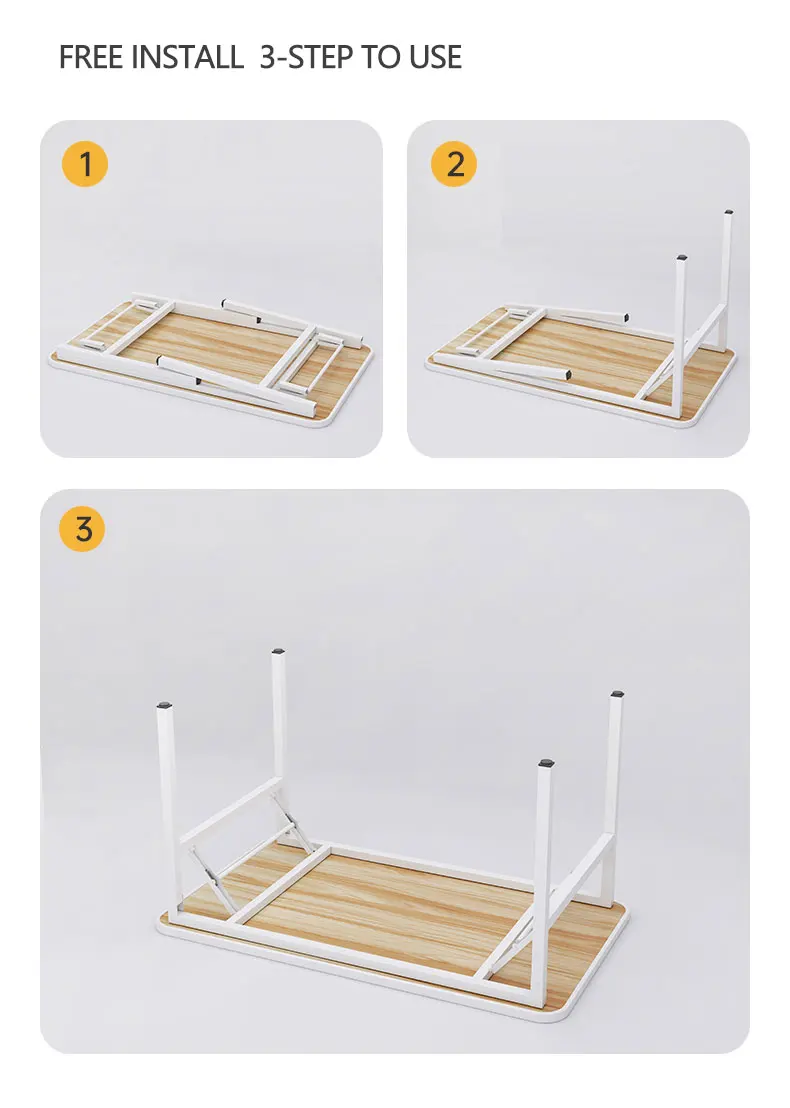 FREE INSTALL 3-STEP TO USE

1

2

3