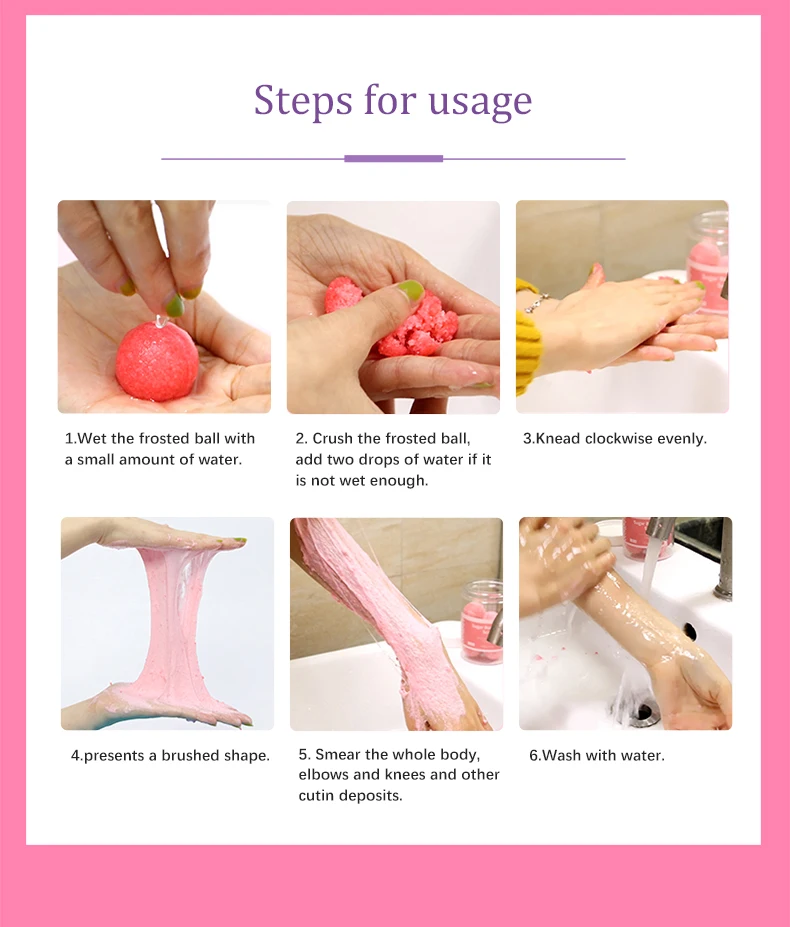 Steps for usage

1.Wet the frosted ball with a small amount of water.

2. Crush the frosted ball, add two drops of water if it is not wet enough.

3.Knead clockwise evenly.

4.presents a brushed shape.

5. Smear the whole body, elbows and knees and other cutin deposits.

6.Wash with water.