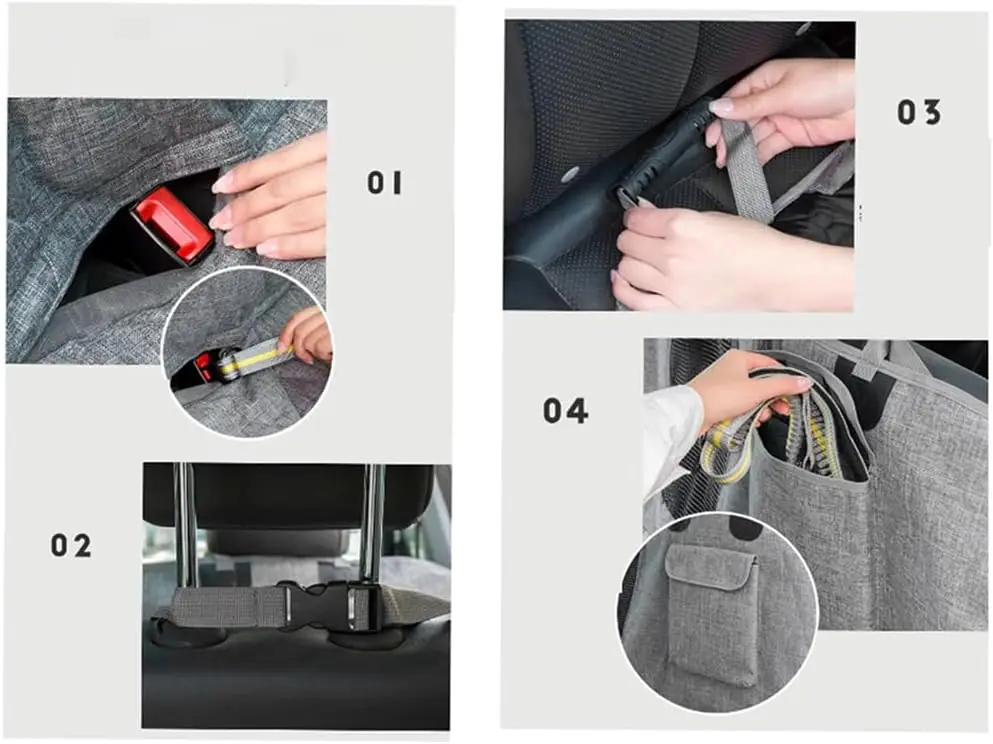 01

02

03

04