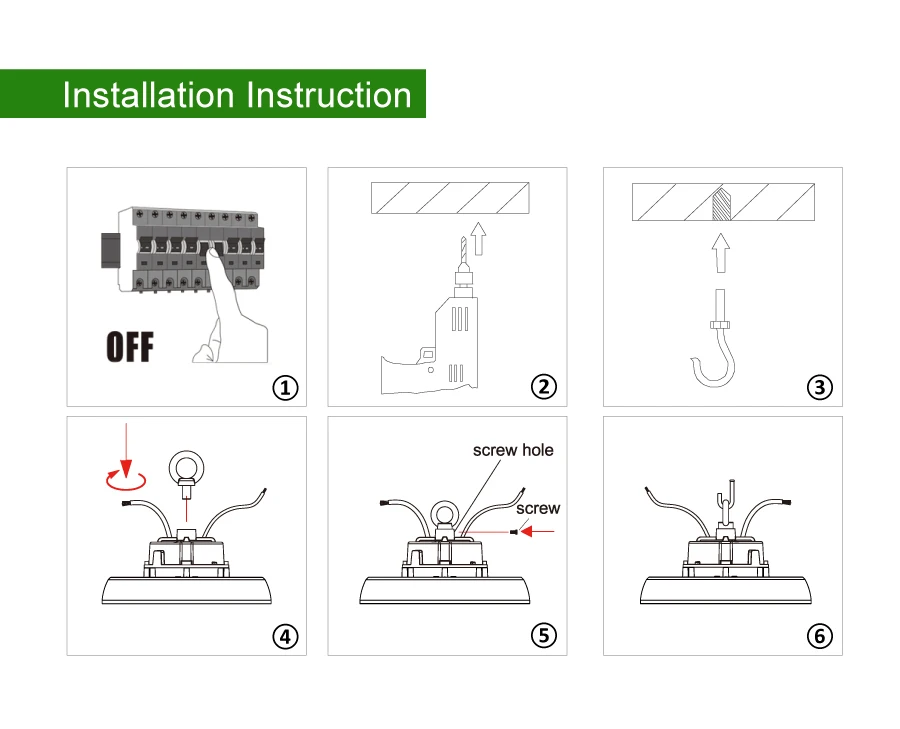 Installation Instruction

OFF

①

②

③

④

screw hole

screw

⑤

⑥