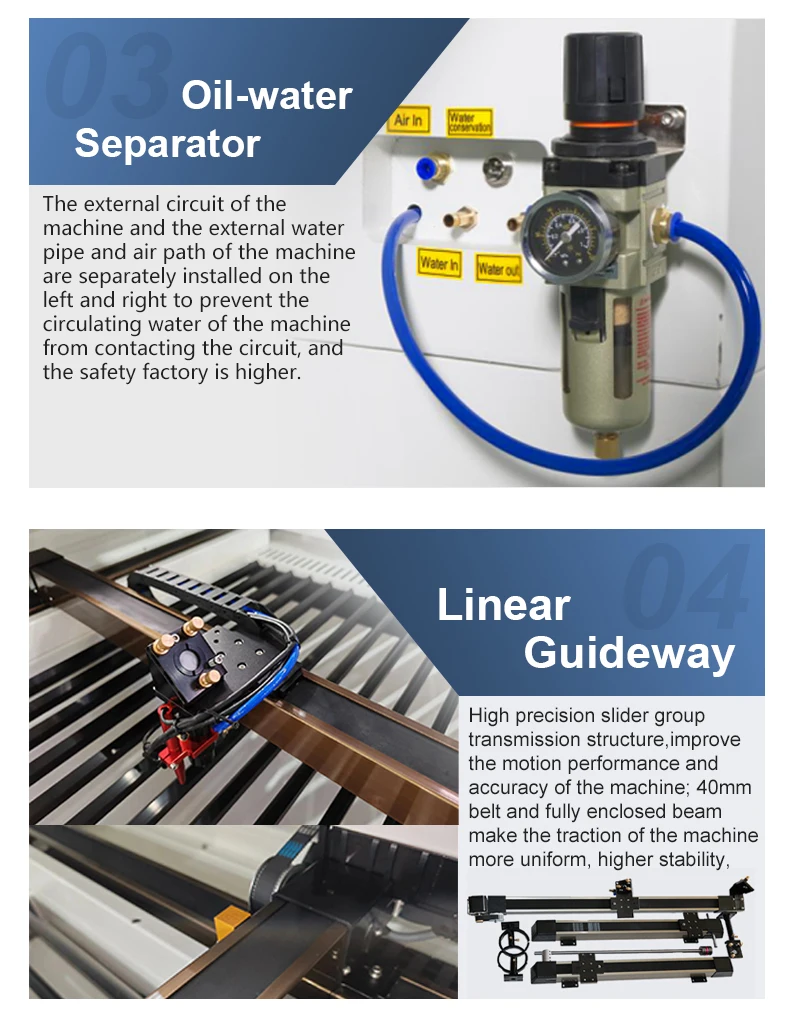 03 Oil-water Separator

The external circuit of the machine and the external water pipe and air path of the machine are separately installed on the left and right to prevent the circulating water of the machine from contacting the circuit, and the safety factory is higher.

Air In

Water conservation

Water In

Water out

04 Linear Guideway

High precision slider group transmission structure,improve the motion performance and accuracy of the machine; 40mm belt and fully enclosed beam make the traction of the machine more uniform, higher stability,