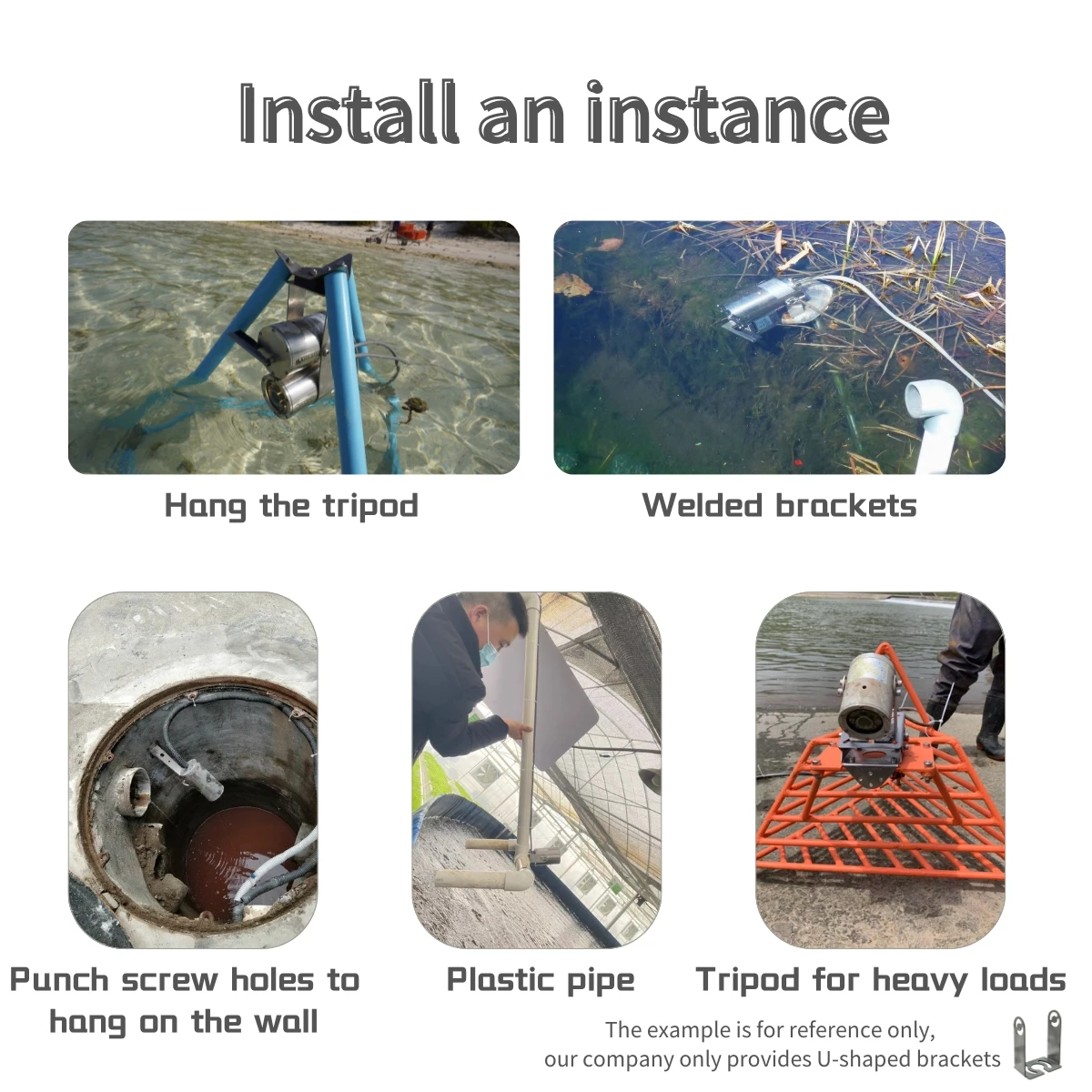 Install an instance

Hang the tripod

Welded brackets

Punch screw holes to hang on the wall

Plastic pipe

Tripod for heavy loads

The example is for reference only, our company only provides U-shaped brackets