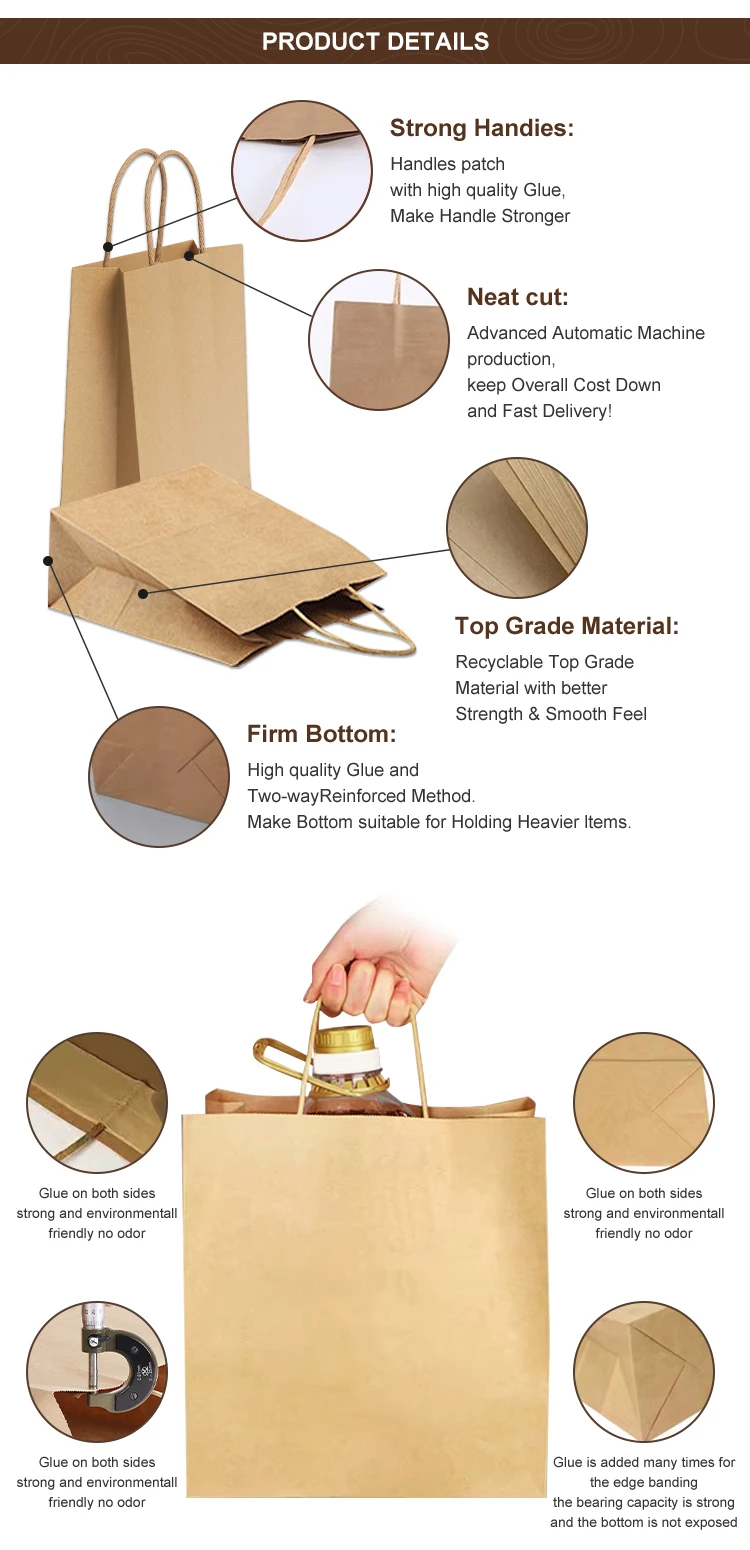 PRODUCT DETAILS

Strong Handies:
Handles patch with high quality Glue, Make Handle Stronger

Neat cut:
Advanced Automatic Machine production, keep Overall Cost Down and Fast Delivery!

Top Grade Material:
Recyclable Top Grade Material with better Strength & Smooth Feel

Firm Bottom:
High quality Glue and Two-wayReinforced Method.
Make Bottom suitable for Holding Heavier Items.

Glue on both sides strong and environmentall friendly no odor

Glue on both sides strong and environmentall friendly no odor

Glue on both sides strong and environmentall friendly no odor

Glue is added many times for the edge banding the bearing capacity is strong and the bottom is not exposed