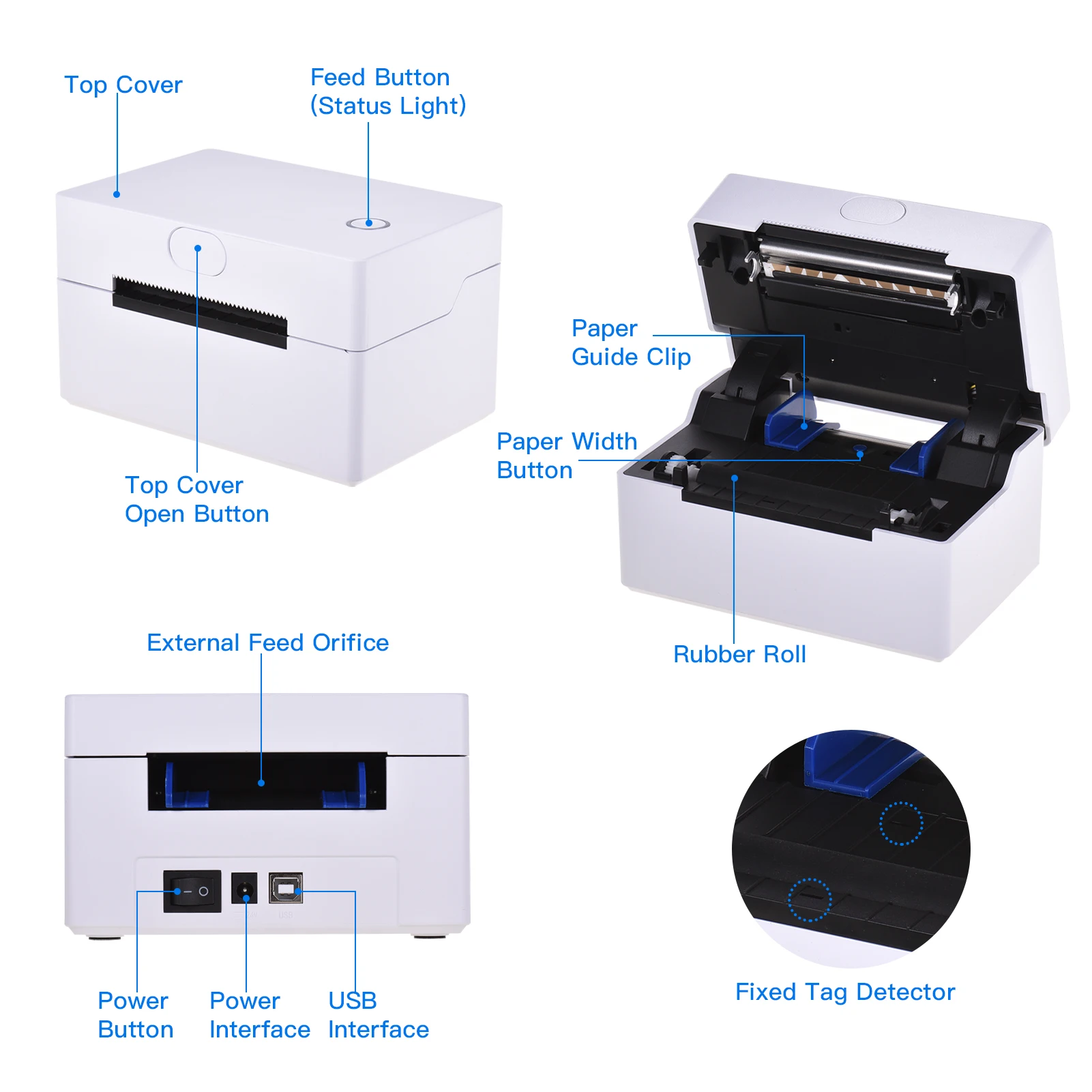 Top Cover

Feed Button
(Status Light)

Top Cover
Open Button

Paper
Guide Clip

Paper Width
Button

Rubber Roll

External Feed Orifice

Power
Button

Power
Interface

USB
Interface

Fixed Tag Detector