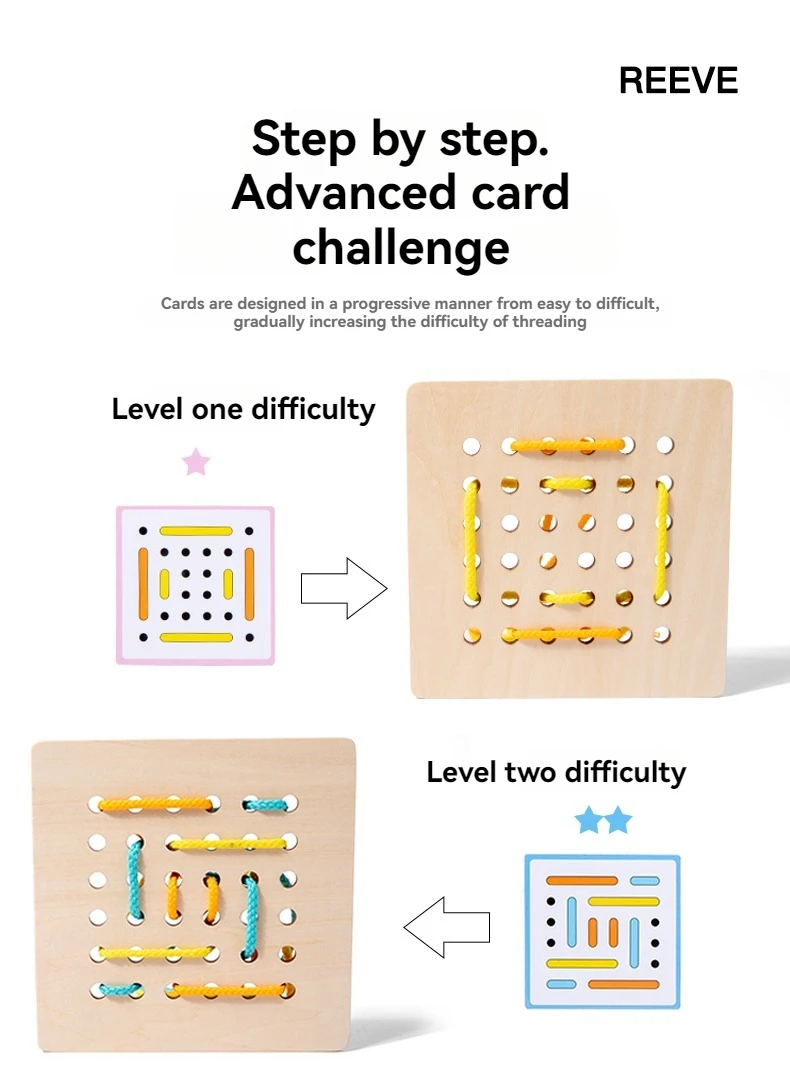 REEVE

Step by step. Advanced card challenge

Cards are designed in a progressive manner from easy to difficult, gradually increasing the difficulty of threading

Level one difficulty

Level two difficulty