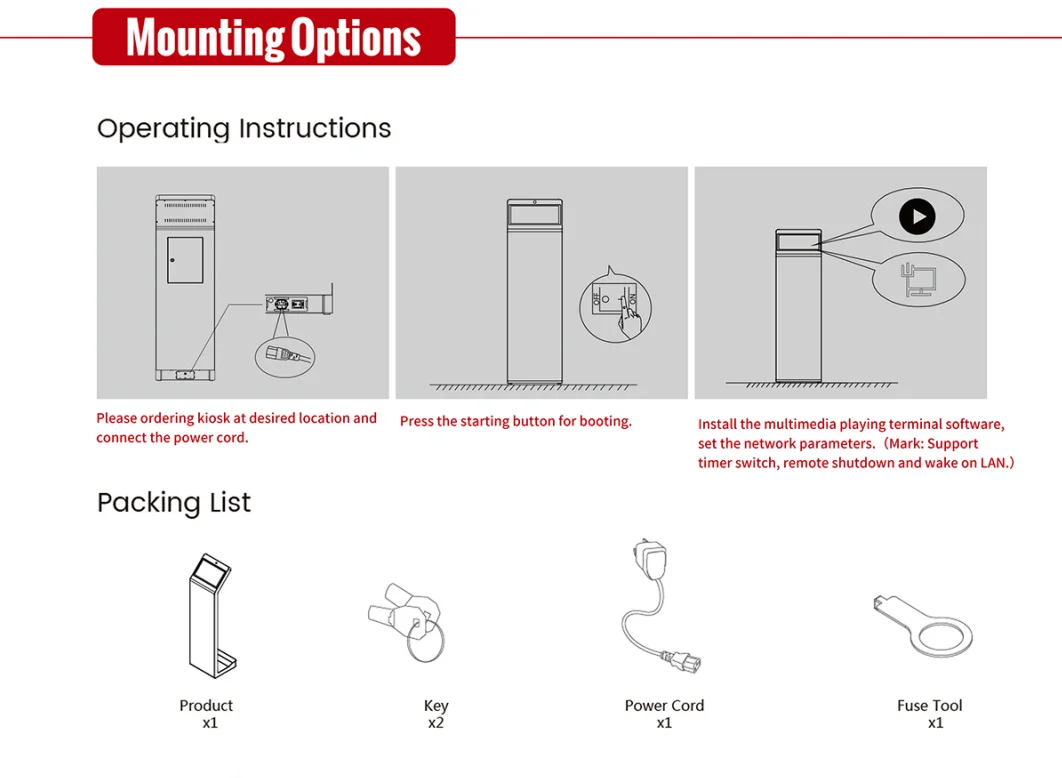 Mounting Options

Operating Instructions

Please ordering kiosk at desired location and connect the power cord.

Press the starting button for booting.

Install the multimedia playing terminal software, set the network parameters.（Mark: Support timer switch, remote shutdown and wake on LAN.）

Packing List

Product
x1

Key
x2

Power Cord
x1

Fuse Tool
x1