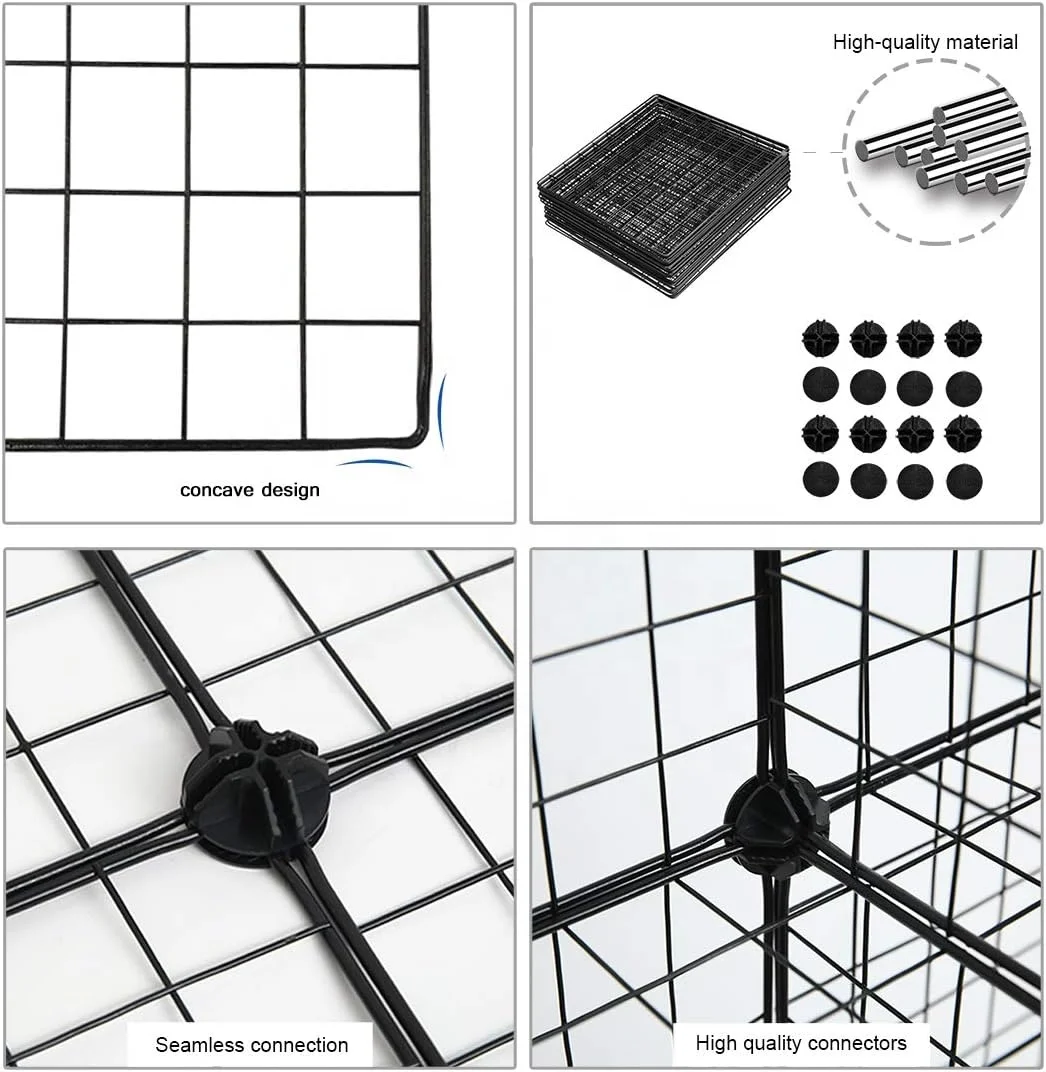 concave design

High-quality material

Seamless connection

High quality connectors