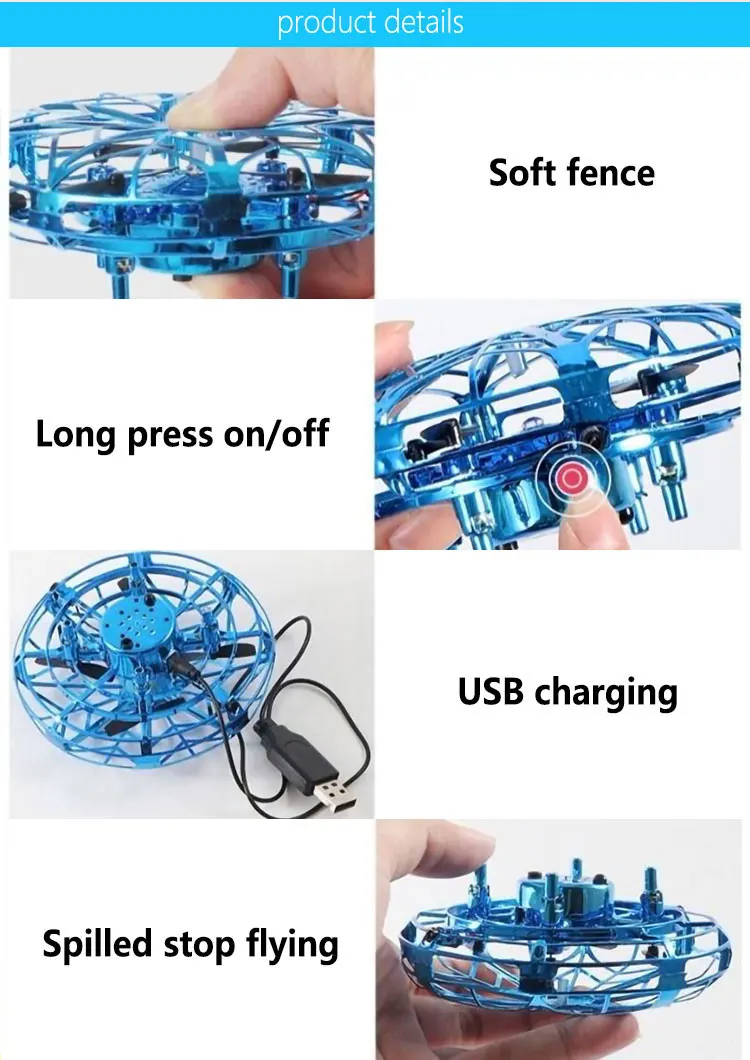 product details

Soft fence

Long press on/off

USB charging

Spilled stop flying