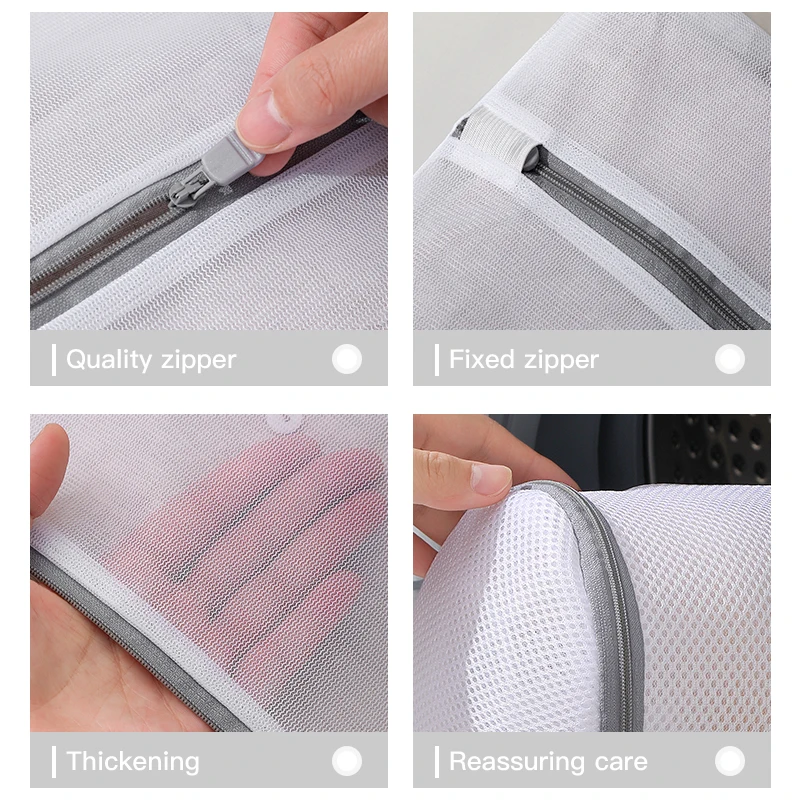 Quality zipper

Fixed zipper

Thickening

Reassuring care