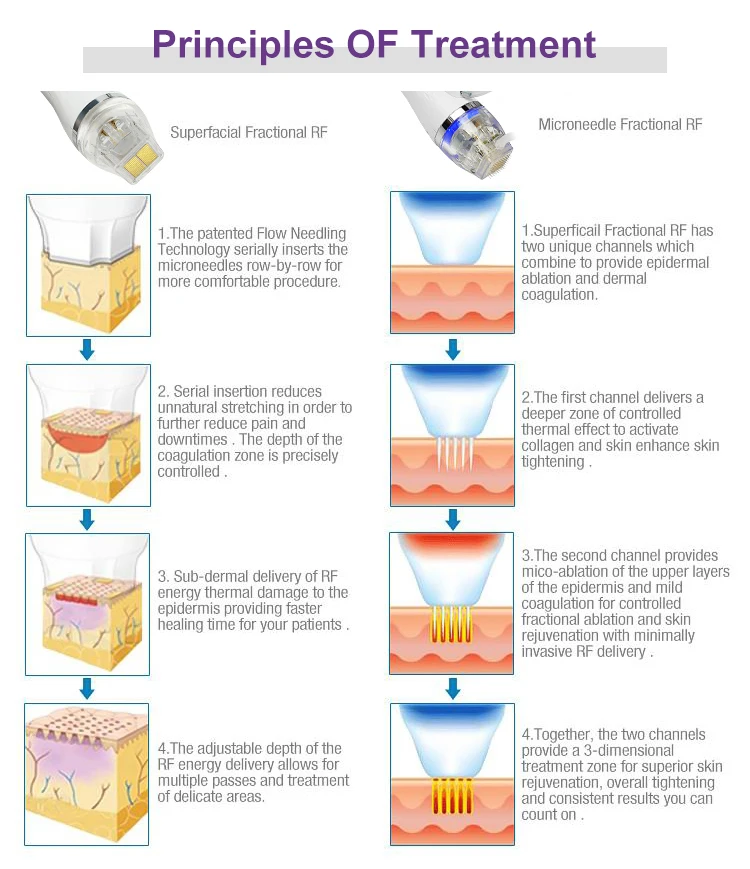 Principles OF Treatment

Superfacial Fractional RF

1.The patented Flow Needling Technology serially inserts the microneedles row-by-row for more comfortable procedure.

2. Serial insertion reduces unnatural stretching in order to further reduce pain and downtimes . The depth of the coagulation zone is precisely controlled .

3. Sub-dermal delivery of RF energy thermal damage to the epidermis providing faster healing time for your patients .

4.The adjustable depth of the RF energy delivery allows for multiple passes and treatment of delicate areas.

Microneedle Fractional RF

1.Superficail Fractional RF has two unique channels which combine to provide epidermal ablation and dermal coagulation.

2.The first channel delivers a deeper zone of controlled thermal effect to activate collagen and skin enhance skin tightening .

3.The second channel provides mico-ablation of the upper layers of the epidermis and mild coagulation for controlled fractional ablation and skin rejuvenation with minimally invasive RF delivery .

4.Together, the two channels provide a 3-dimensional treatment zone for superior skin rejuvenation, overall tightening and consistent results you can count on .