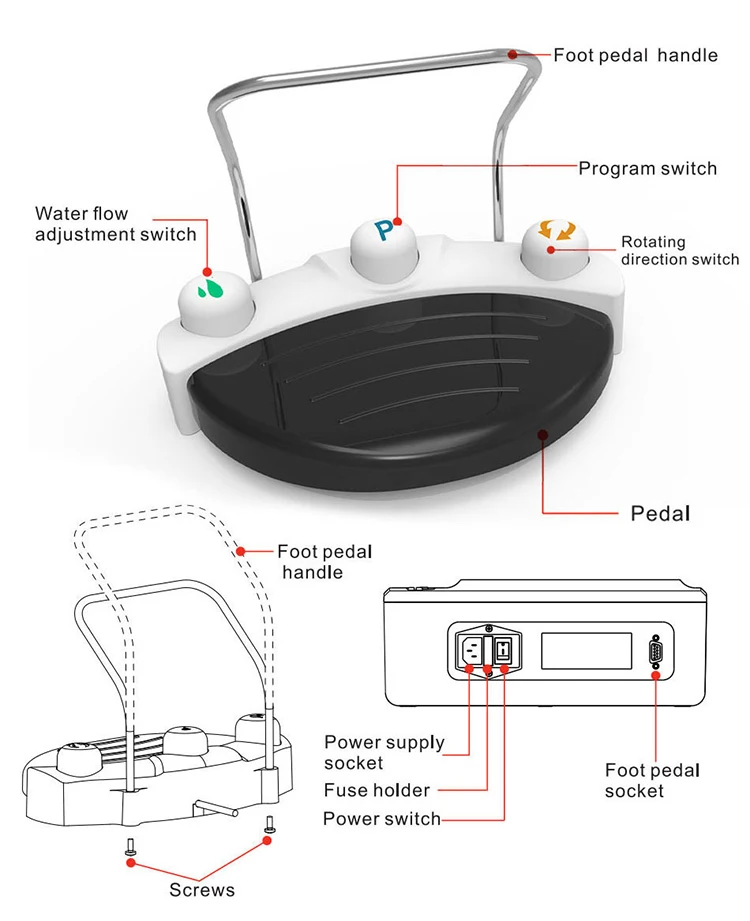 Foot pedal handle

Program switch

Water flow adjustment switch

P

Rotating direction switch

Pedal

Foot pedal handle

Power supply socket

Fuse holder

Power switch

Foot pedal socket

Screws