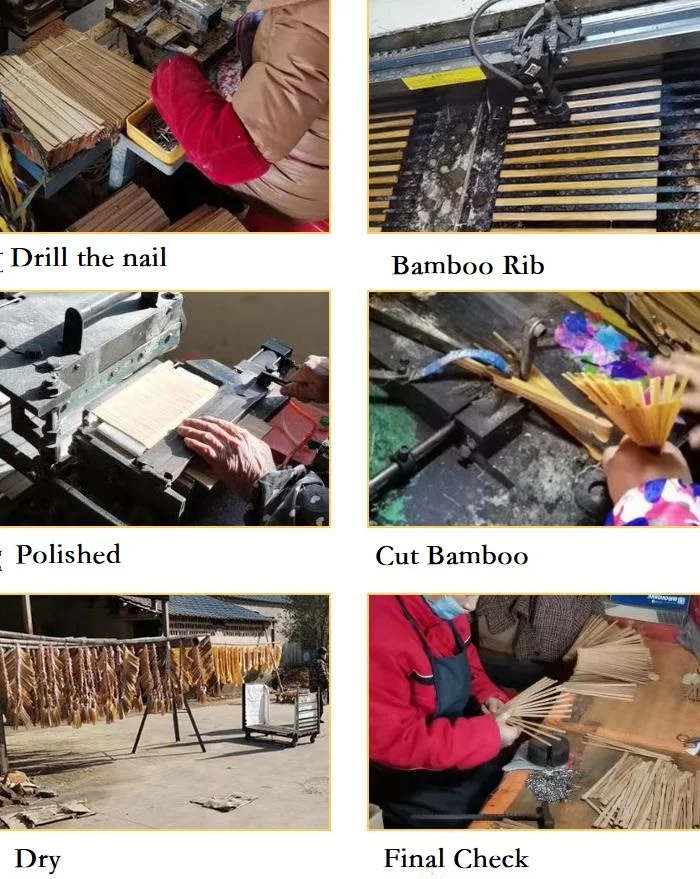 Drill the nail

Bamboo Rib

Polished

Cut Bamboo

Dry

Final Check