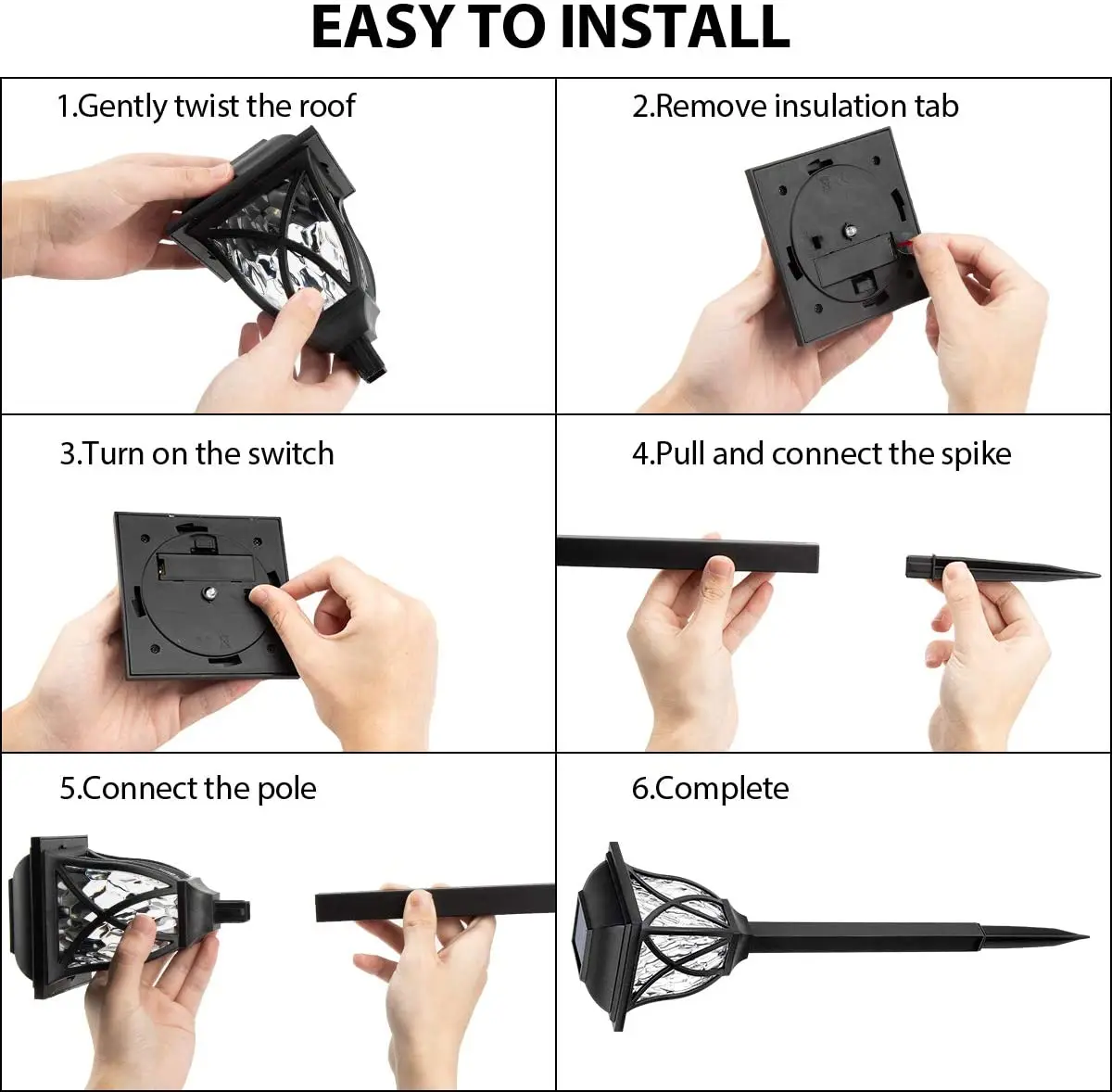 EASY TO INSTALL

1.Gently twist the roof

2.Remove insulation tab

3.Turn on the switch

4.Pull and connect the spike

5.Connect the pole

6.Complete