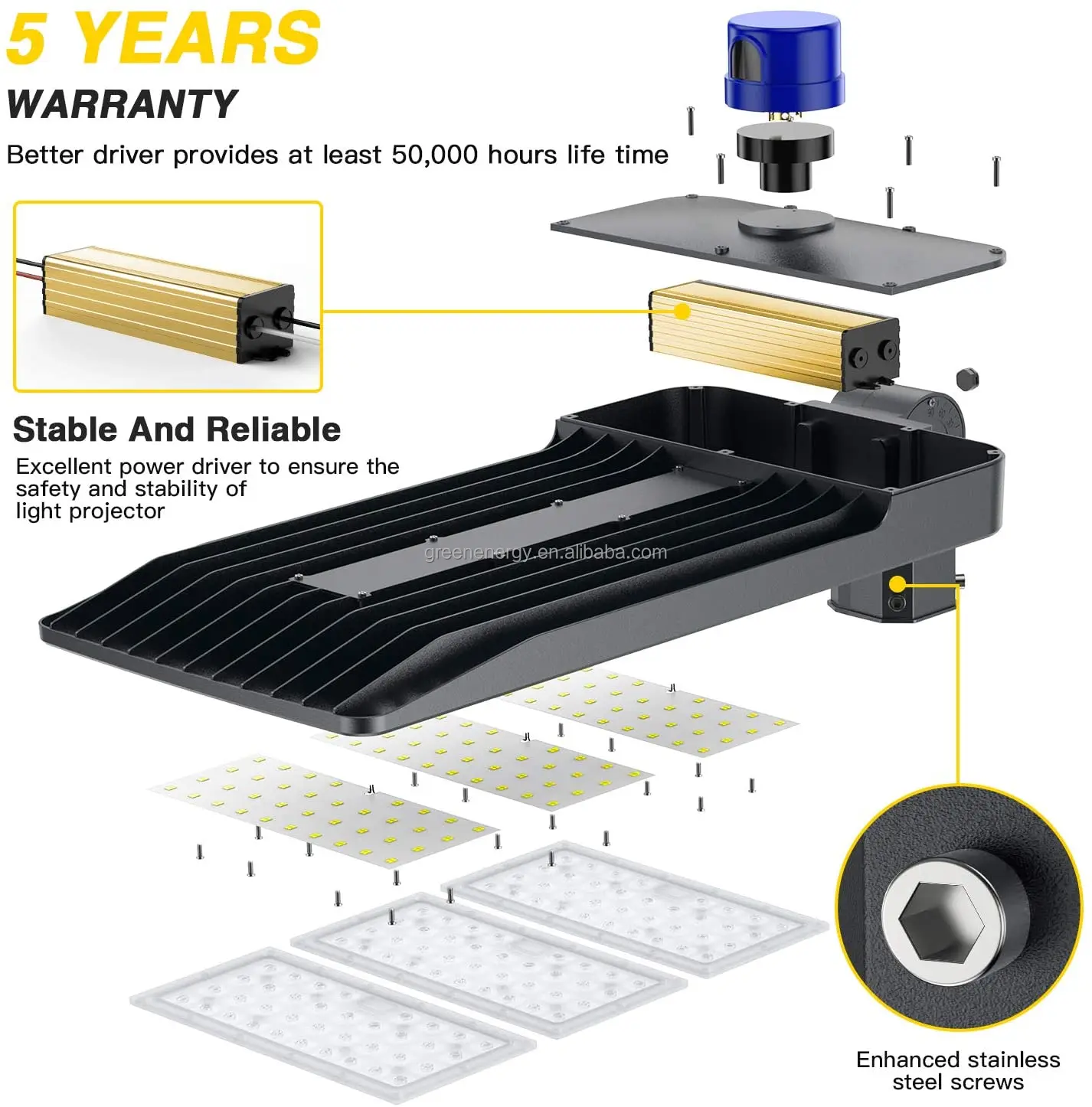 5 YEARS
WARRANTY

Better driver provides at least 50,000 hours life time

Stable And Reliable

Excellent power driver to ensure the safety and stability of light projector

greenenergy.en.alibaba.com

Enhanced stainless steel screws