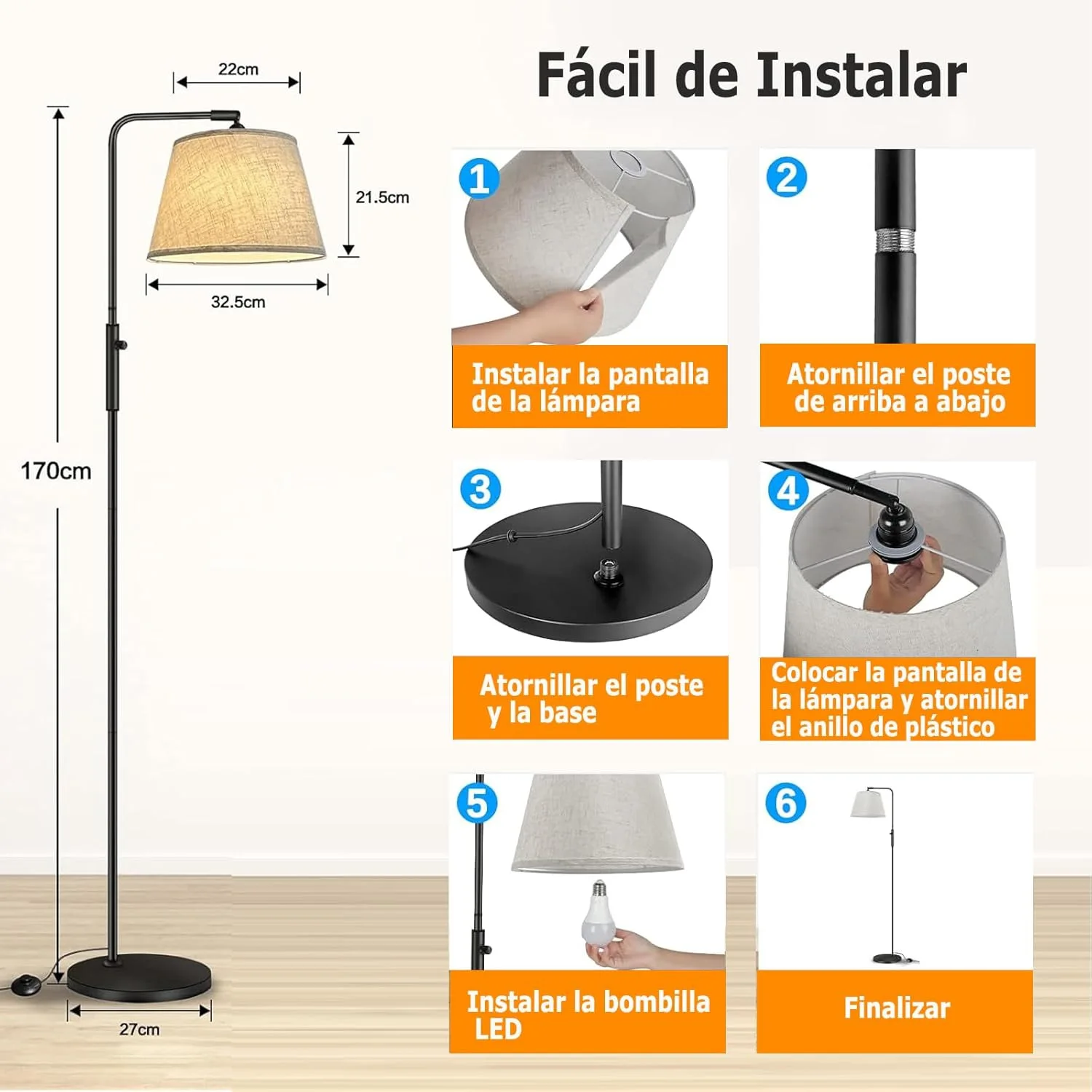 22cm

21.5cm

32.5cm

170cm

27cm

Fácil de Instalar

1
Instalar la pantalla de la lámpara

2
Atornillar el poste de arriba a abajo

3
Atornillar el poste y la base

4
Colocar la pantalla de la lámpara y atornillar el anillo de plástico

5
Instalar la bombilla LED

6
Finalizar