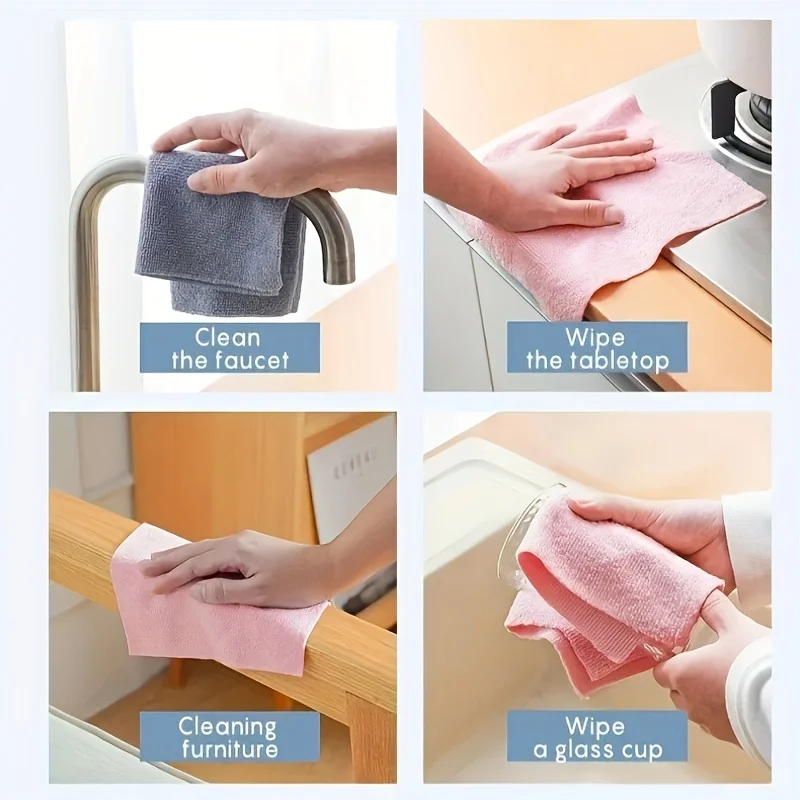 Clean the faucet

Wipe the tabletop

Cleaning furniture

Wipe a glass cup