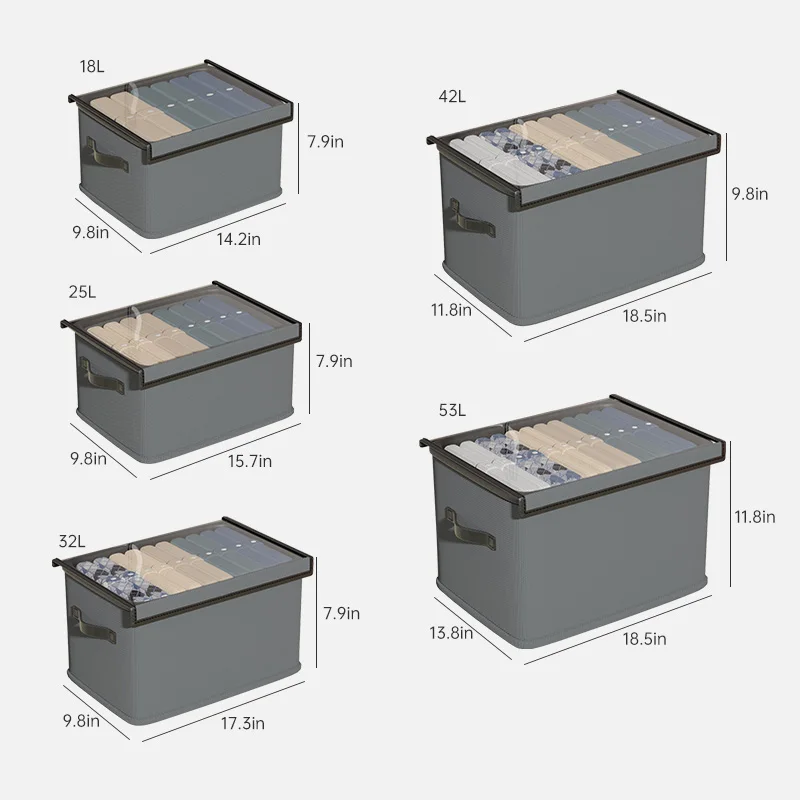 18L
7.9in
9.8in
14.2in

25L
7.9in
9.8in
15.7in

32L
7.9in
9.8in
17.3in

42L
9.8in
11.8in
18.5in

53L
11.8in
13.8in
18.5in