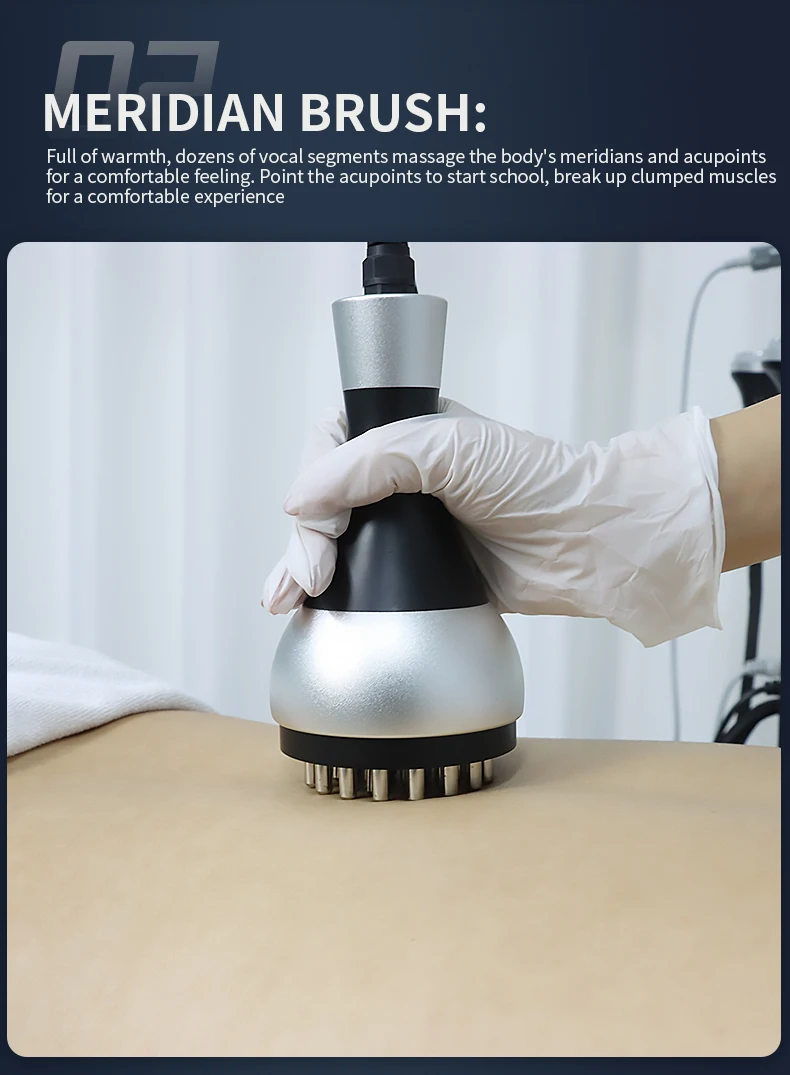 02

MERIDIAN BRUSH:

Full of warmth, dozens of vocal segments massage the body's meridians and acupoints for a comfortable feeling. Point the acupoints to start school, break up clumped muscles for a comfortable experience