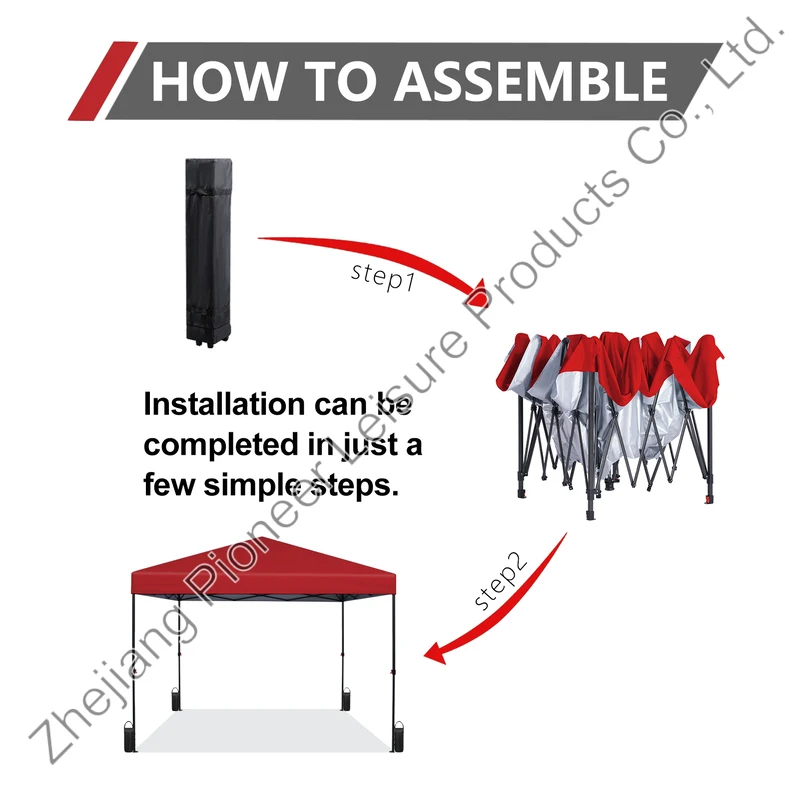 HOW TO ASSEMBLE

step1

Installation can be completed in just a few simple steps.

step2

Zhejiang Pioneer Leisure Products Co., Ltd.