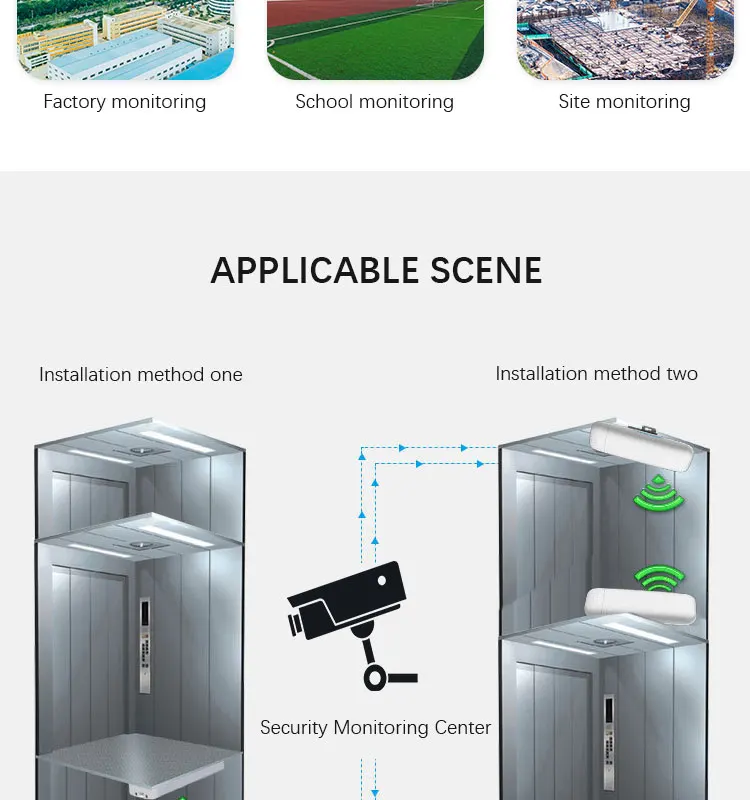 Factory monitoring

School monitoring

Site monitoring

APPLICABLE SCENE

Installation method one

Installation method two

Security Monitoring Center