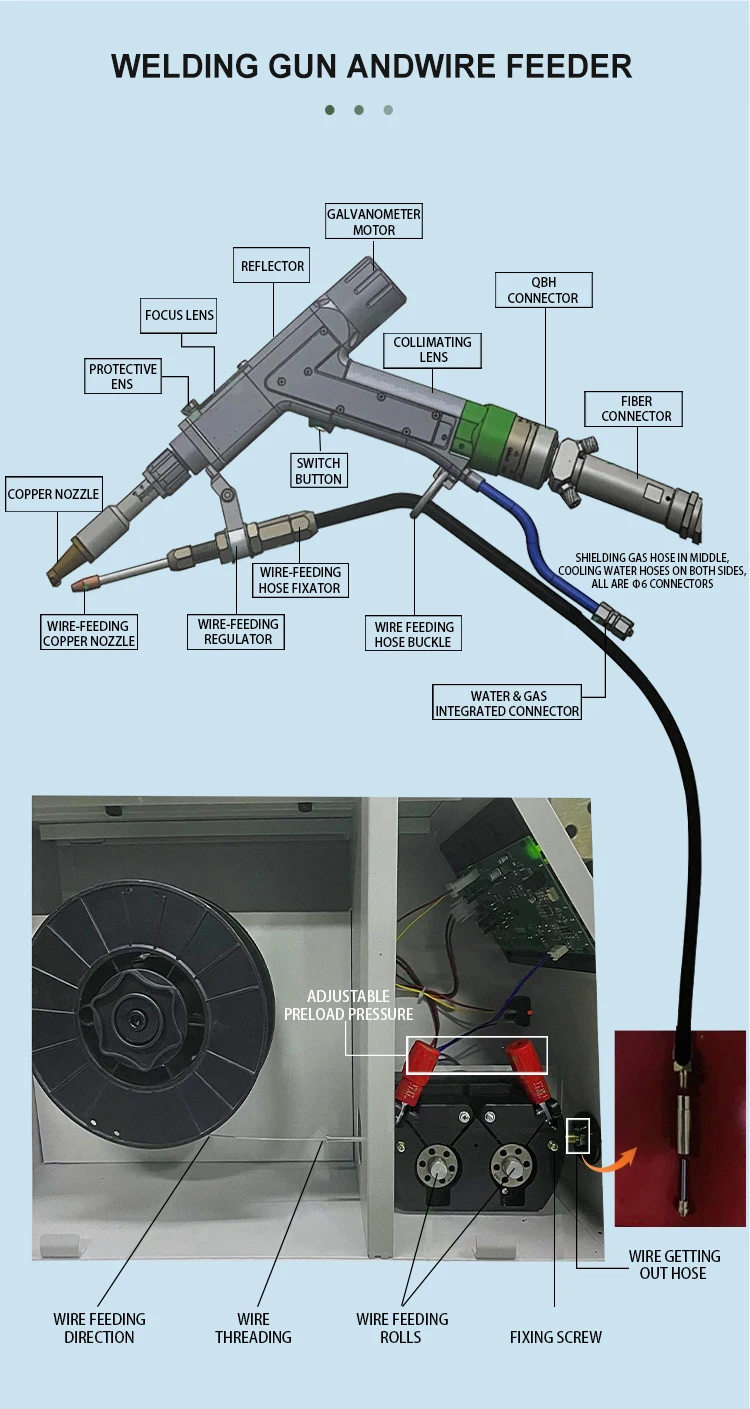 WELDING GUN ANDWIRE FEEDER

GALVANOMETER MOTOR

REFLECTOR

QBH CONNECTOR

FOCUS LENS

COLLIMATING LENS

PROTECTIVE ENS

FIBER CONNECTOR

SWITCH BUTTON

COPPER NOZZLE

SHIELDING GAS HOSE IN MIDDLE, COOLING WATER HOSES ON BOTH SIDES, ALL ARE Φ6 CONNECTORS

WIRE-FEEDING HOSE FIXATOR

WIRE-FEEDING COPPER NOZZLE

WIRE-FEEDING REGULATOR

WIRE FEEDING HOSE BUCKLE

WATER & GAS INTEGRATED CONNECTOR

ADJUSTABLE PRELOAD PRESSURE

WIRE GETTING OUT HOSE

WIRE FEEDING DIRECTION

WIRE THREADING

WIRE FEEDING ROLLS

FIXING SCREW