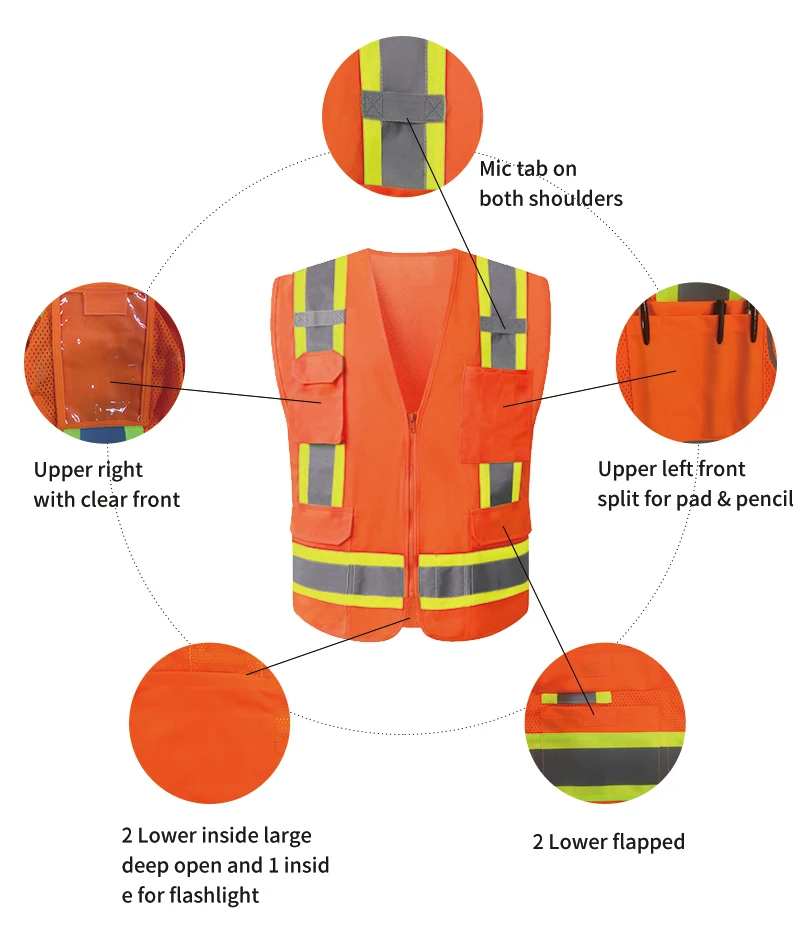 Mic tab on
both shoulders

Upper right
with clear front

Upper left front
split for pad & pencil

2 Lower inside large
deep open and 1 insid
e for flashlight

2 Lower flapped