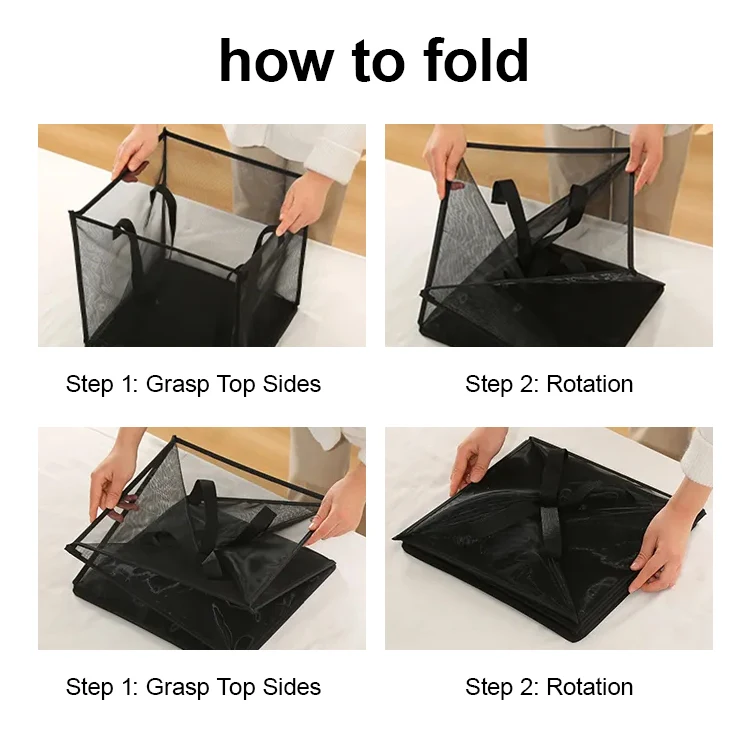 how to fold

Step 1: Grasp Top Sides

Step 2: Rotation

Step 1: Grasp Top Sides

Step 2: Rotation