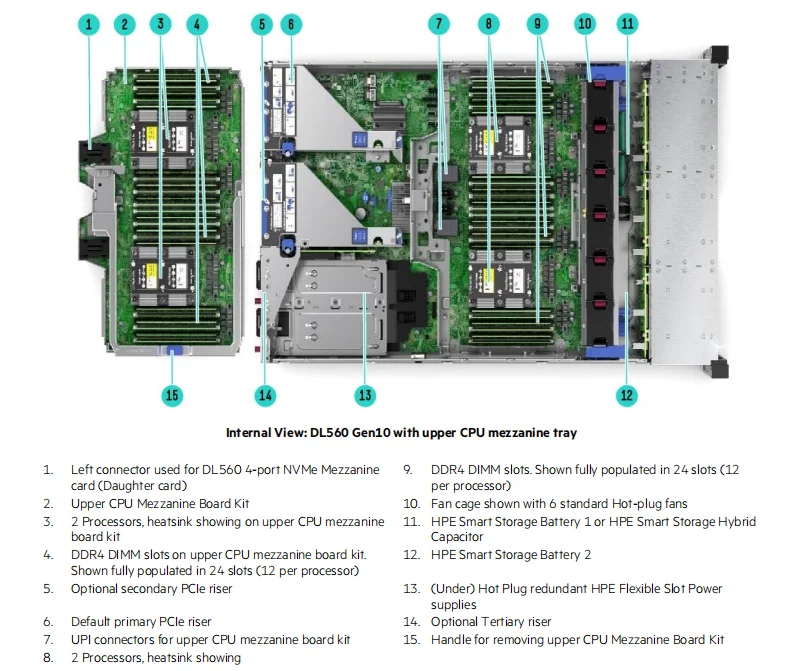 1 2 3 4 5 6 7 8 9 10 11

15 14 13 12

Internal View: DL560 Gen10 with upper CPU mezzanine tray

1. Left connector used for DL560 4-port NVMe Mezzanine card (Daughter card)
2. Upper CPU Mezzanine Board Kit
3. 2 Processors, heatsink showing on upper CPU mezzanine board kit
4. DDR4 DIMM slots on upper CPU mezzanine board kit. Shown fully populated in 24 slots (12 per processor)
5. Optional secondary PCIe riser
6. Default primary PCIe riser
7. UPI connectors for upper CPU mezzanine board kit
8. 2 Processors, heatsink showing

9. DDR4 DIMM slots. Shown fully populated in 24 slots (12 per processor)
10. Fan cage shown with 6 standard Hot-plug fans
11. HPE Smart Storage Battery 1 or HPE Smart Storage Hybrid Capacitor
12. HPE Smart Storage Battery 2
13. (Under) Hot Plug redundant HPE Flexible Slot Power supplies
14. Optional Tertiary riser
15. Handle for removing upper CPU Mezzanine Board Kit