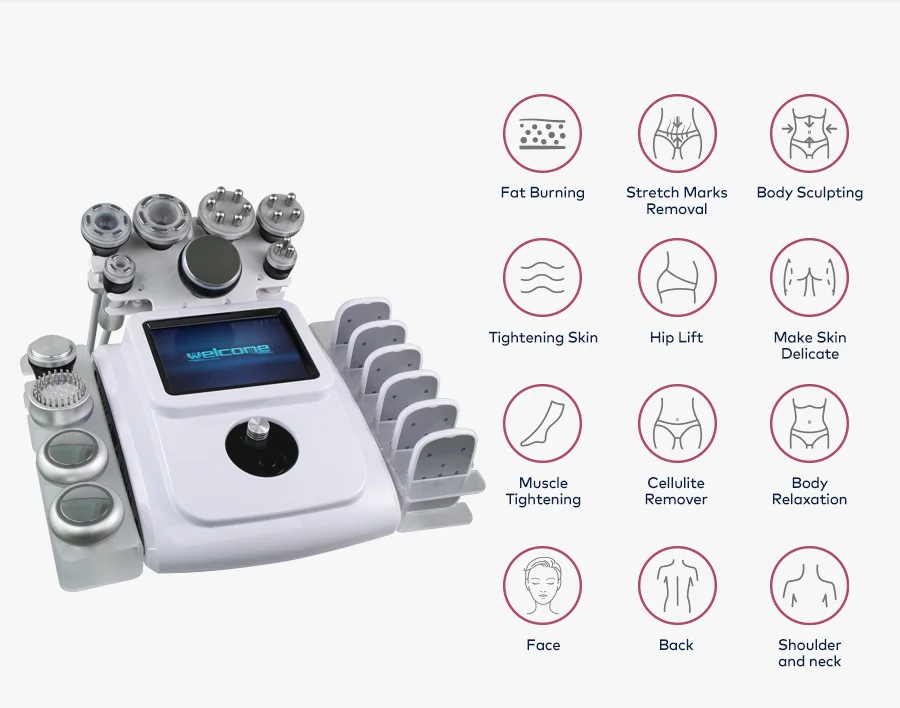 welcome

Fat Burning

Stretch Marks Removal

Body Sculpting

Tightening Skin

Hip Lift

Make Skin Delicate

Muscle Tightening

Cellulite Remover

Body Relaxation

Face

Back

Shoulder and neck