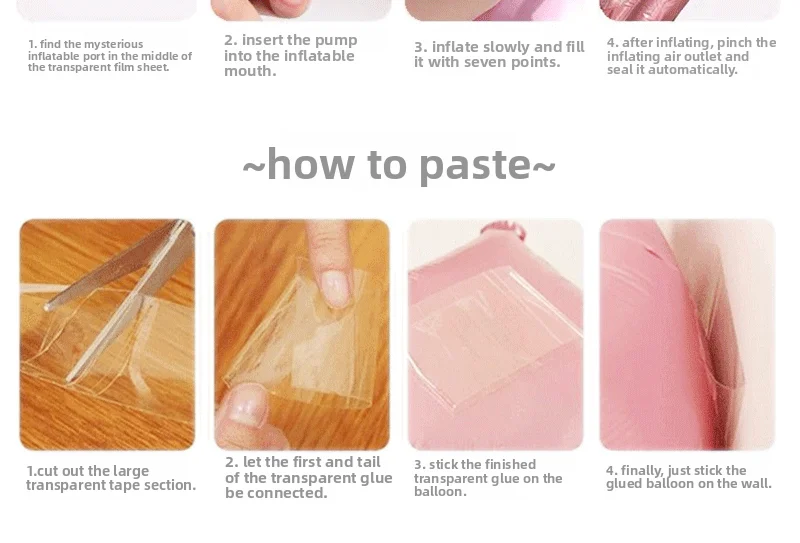 1. find the mysterious inflatable port in the middle of the transparent film sheet.

2. insert the pump into the inflatable mouth.

3. inflate slowly and fill it with seven points.

4. after inflating, pinch the inflating air outlet and seal it automatically.

~how to paste~

1.cut out the large transparent tape section.

2. let the first and tail of the transparent glue be connected.

3. stick the finished transparent glue on the balloon.

4. finally, just stick the glued balloon on the wall.