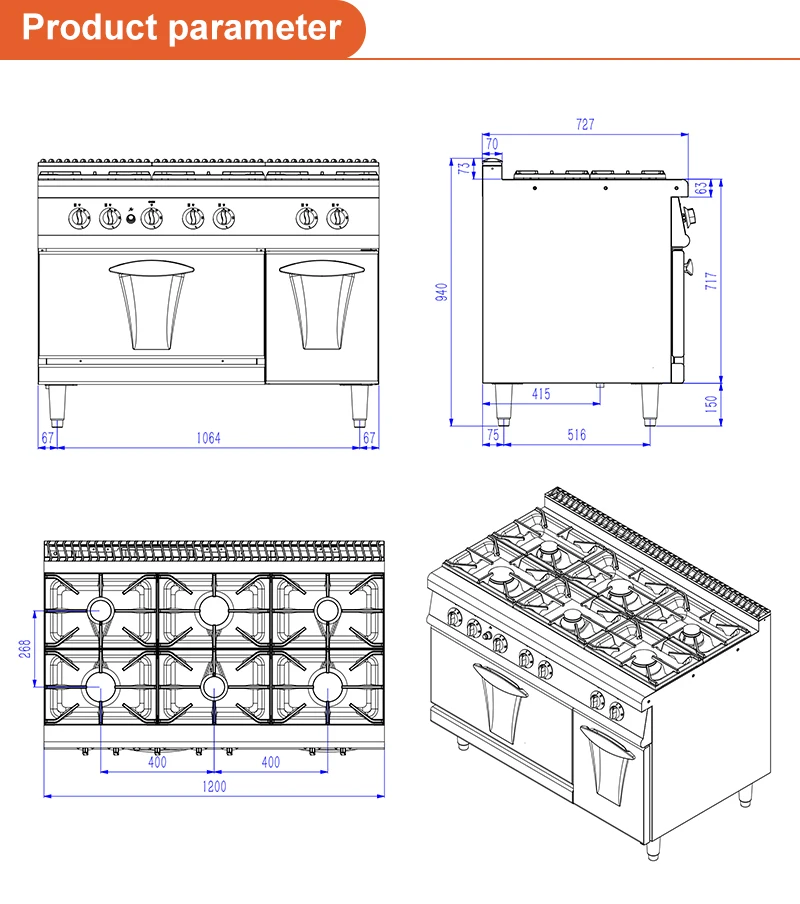 Product parameter

67
1064
67

727
70
73
63
940
717
415
150
75
516

268
400
400
1200