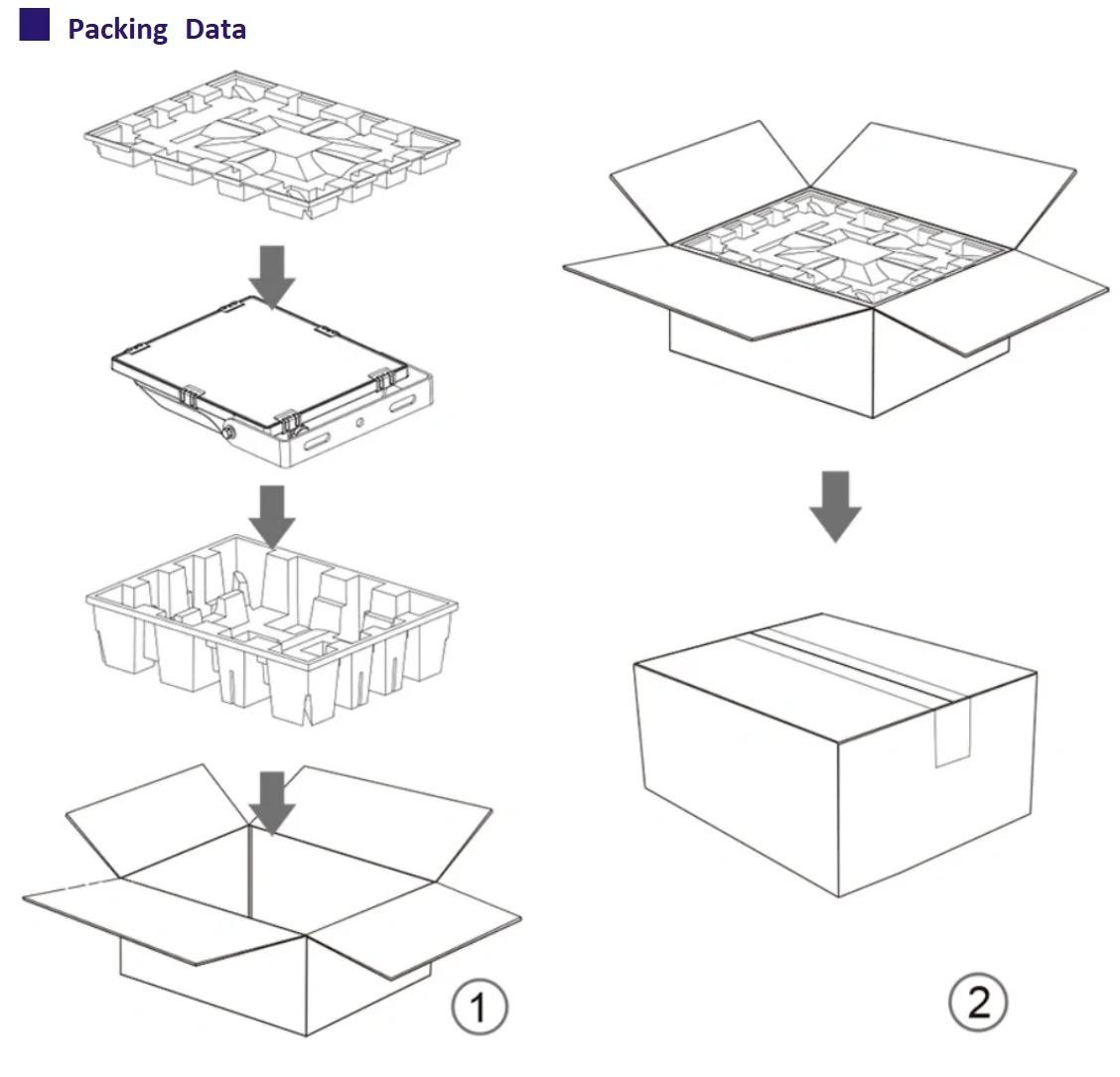 Packing Data

1

2