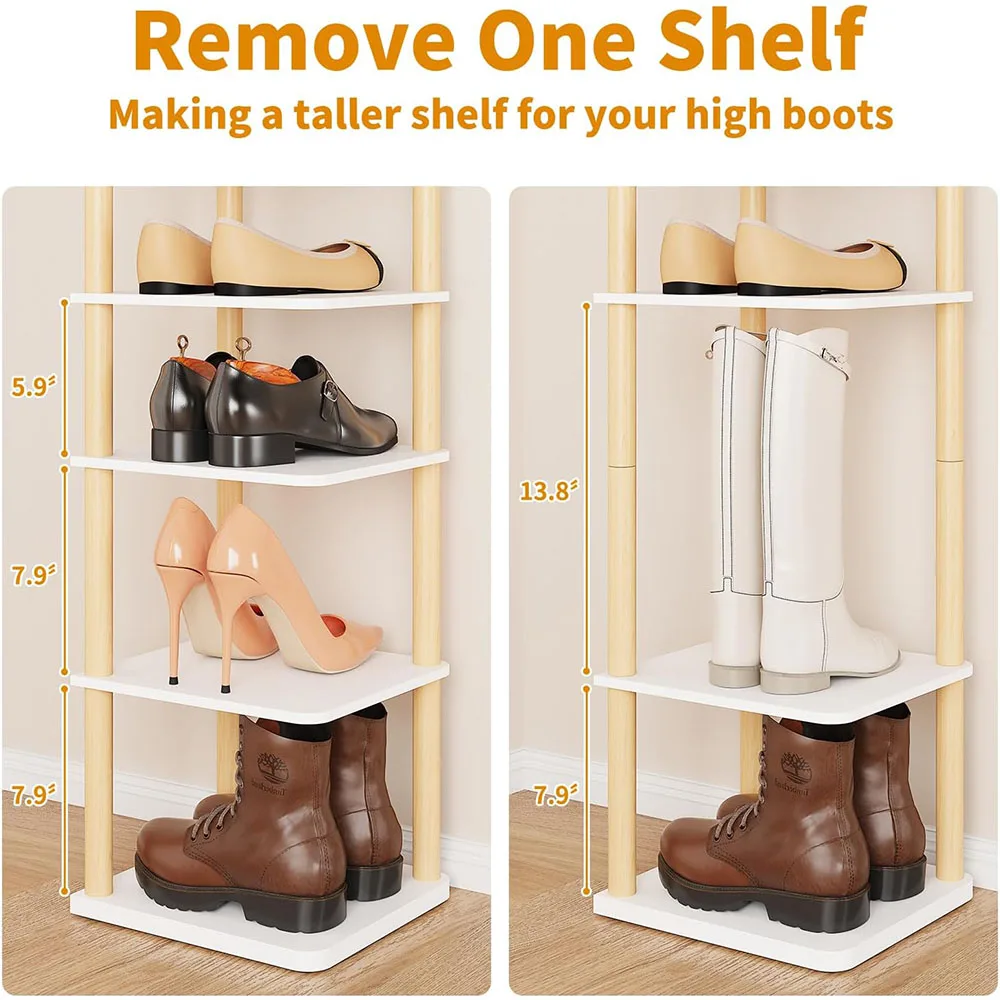 Remove One Shelf
Making a taller shelf for your high boots

5.9"
7.9"
7.9"

13.8"
7.9"