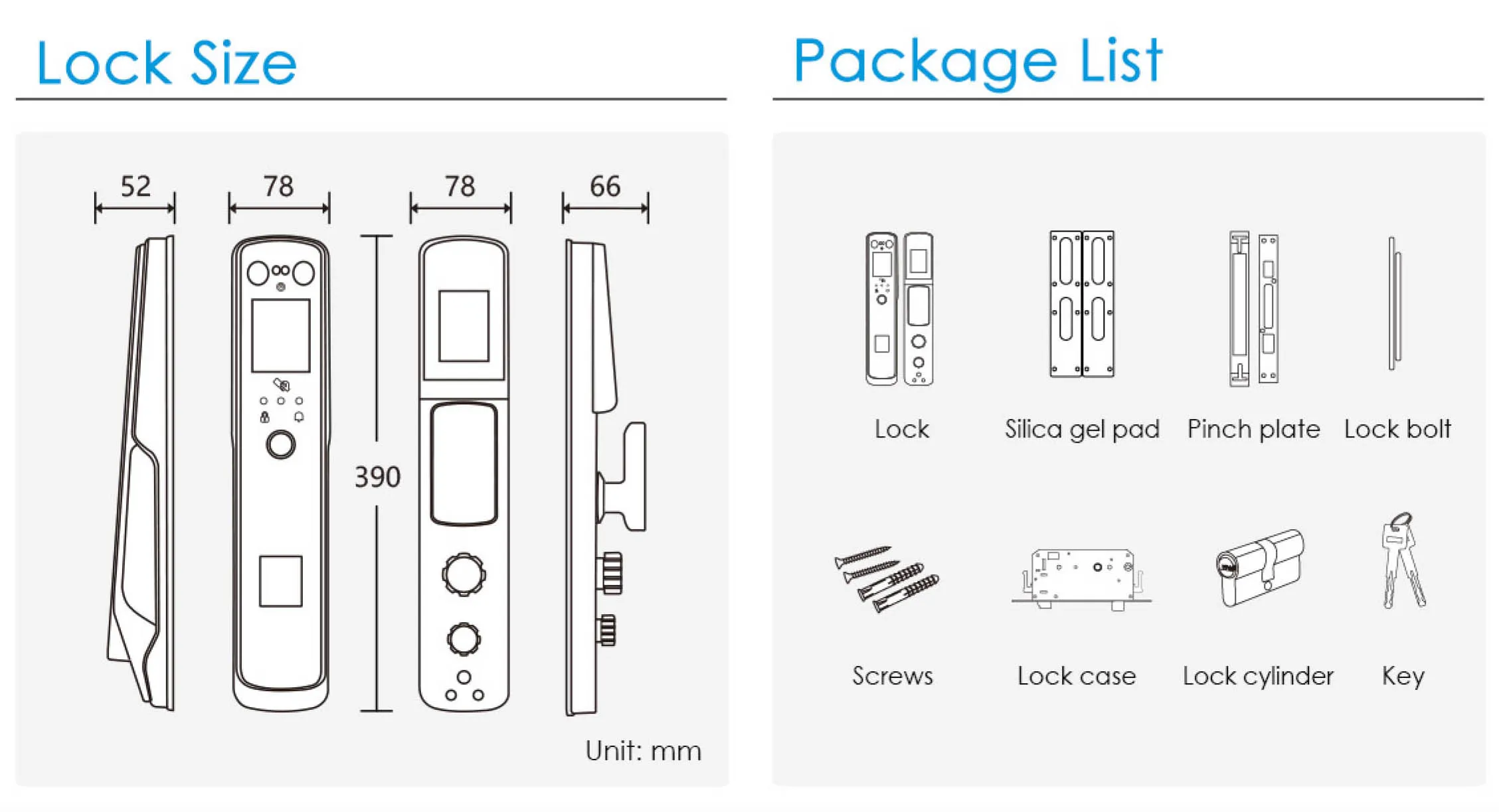 Lock Size

52

78

78

66

390

Unit: mm

Package List

Lock

Silica gel pad

Pinch plate

Lock bolt

Screws

Lock case

Lock cylinder

Key