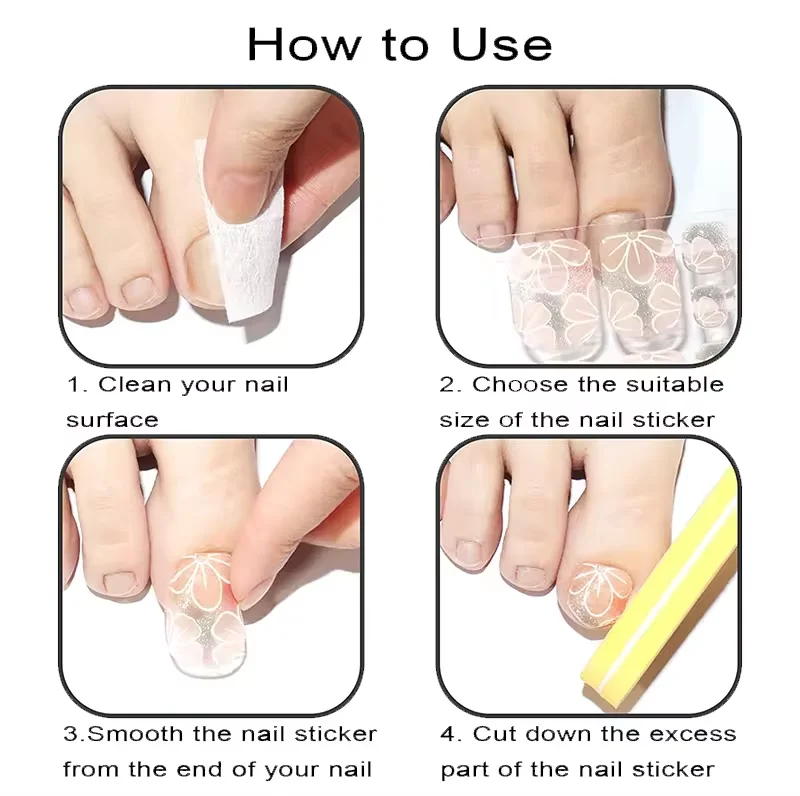 How to Use

1. Clean your nail surface

2. Choose the suitable size of the nail sticker

3.Smooth the nail sticker from the end of your nail

4. Cut down the excess part of the nail sticker