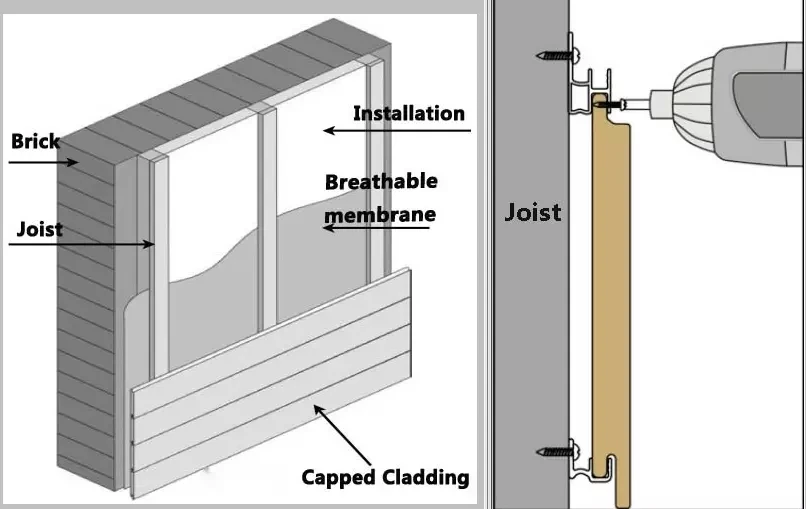 Brick

Joist

Installation

Breathable membrane

Capped Cladding

Joist