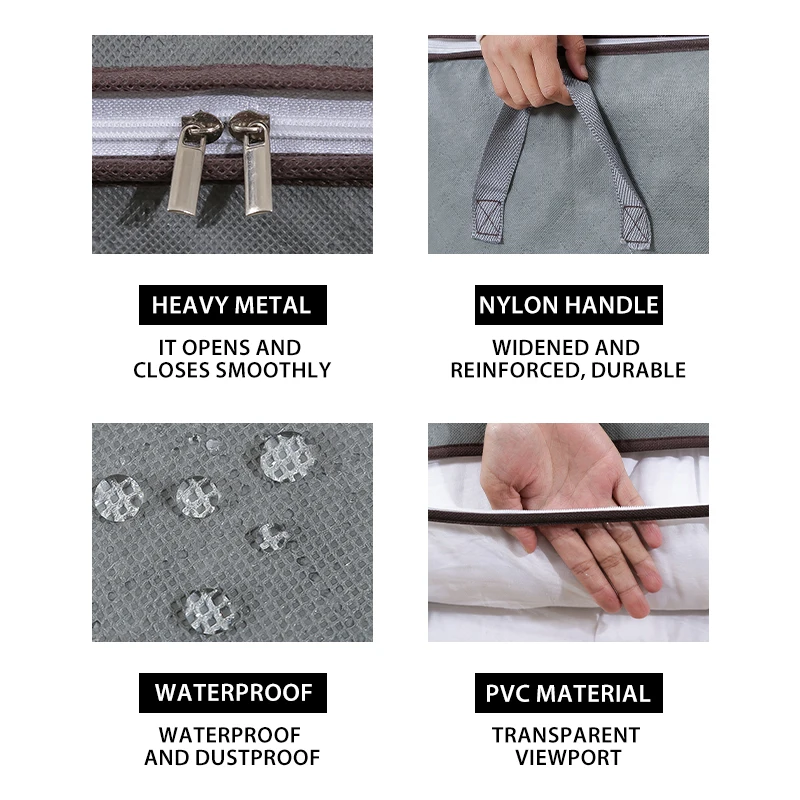 HEAVY METAL

IT OPENS AND CLOSES SMOOTHLY

NYLON HANDLE

WIDENED AND REINFORCED, DURABLE

WATERPROOF

WATERPROOF AND DUSTPROOF

PVC MATERIAL

TRANSPARENT VIEWPORT