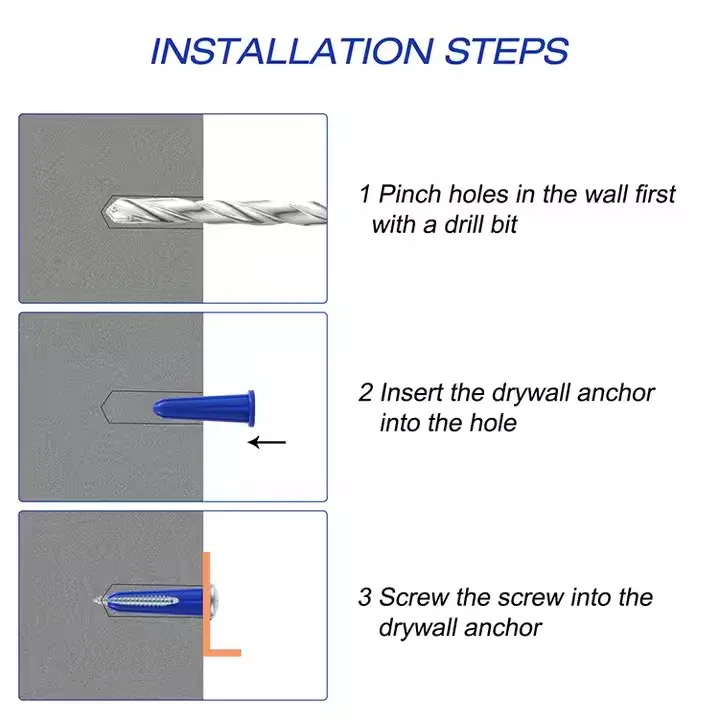 INSTALLATION STEPS

1 Pinch holes in the wall first with a drill bit

2 Insert the drywall anchor into the hole

3 Screw the screw into the drywall anchor