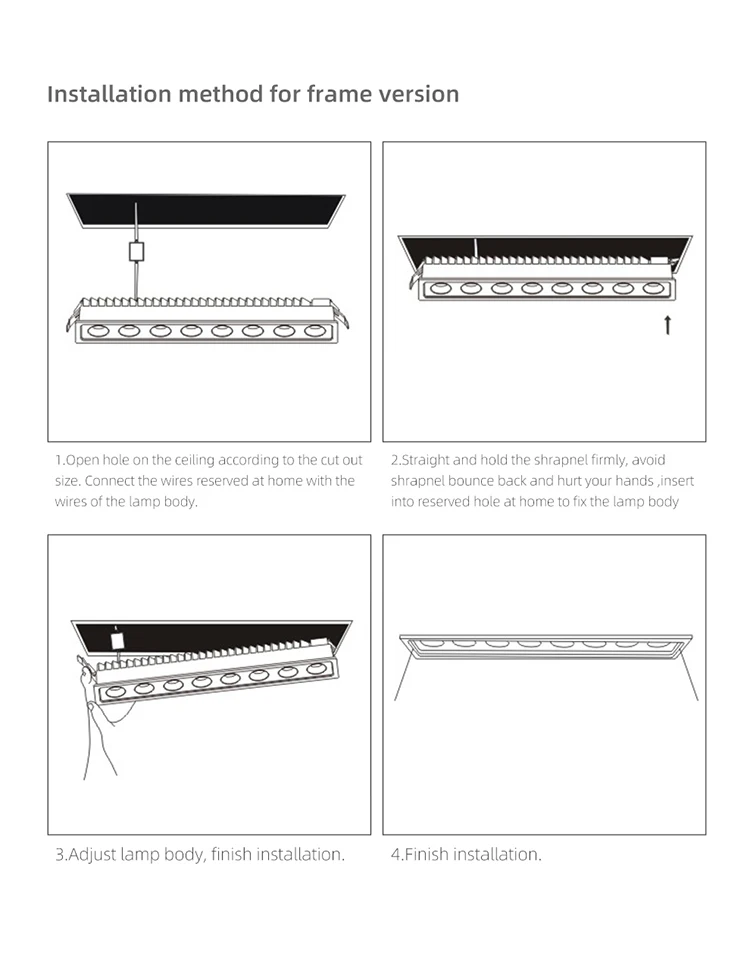 Installation method for frame version

1.Open hole on the ceiling according to the cut out size. Connect the wires reserved at home with the wires of the lamp body.

2.Straight and hold the shrapnel firmly, avoid shrapnel bounce back and hurt your hands ,insert into reserved hole at home to fix the lamp body

3.Adjust lamp body, finish installation.

4.Finish installation.