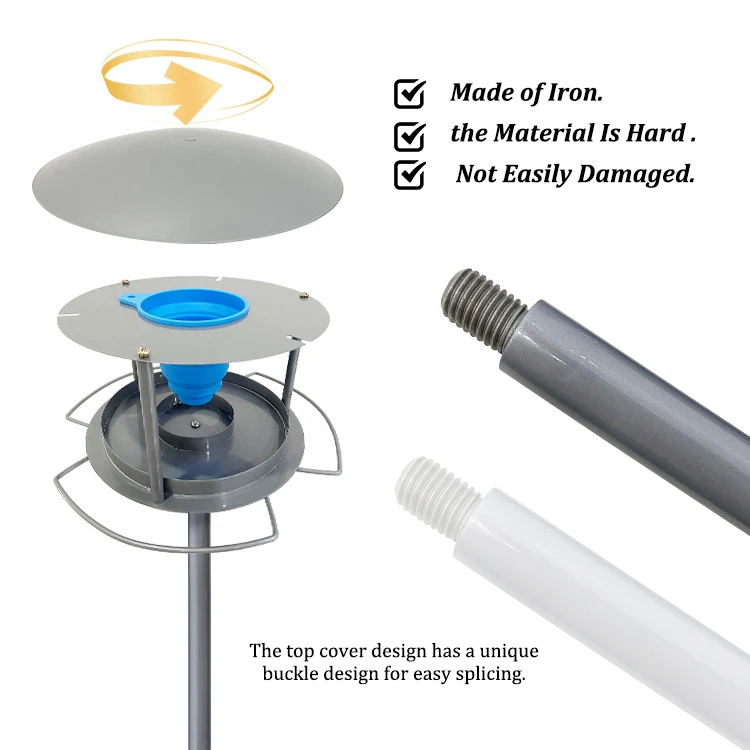 Made of Iron.
the Material Is Hard .
Not Easily Damaged.

The top cover design has a unique buckle design for easy splicing.