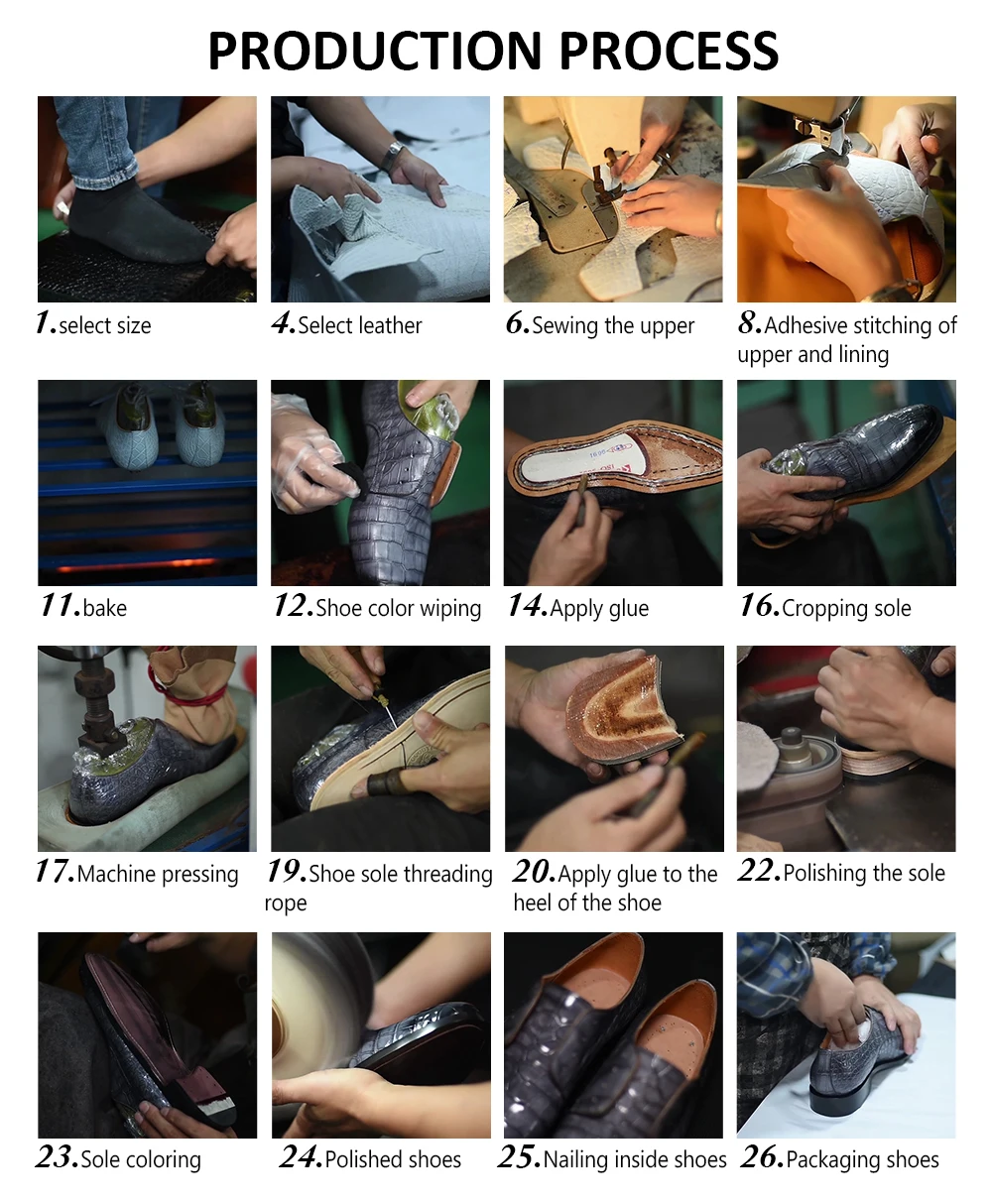 PRODUCTION PROCESS

1.select size

4.Select leather

6.Sewing the upper

8.Adhesive stitching of upper and lining

11.bake

12.Shoe color wiping

14.Apply glue

16.Cropping sole

17.Machine pressing

19.Shoe sole threading rope

20.Apply glue to the heel of the shoe

22.Polishing the sole

23.Sole coloring

24.Polished shoes

25.Nailing inside shoes

26.Packaging shoes