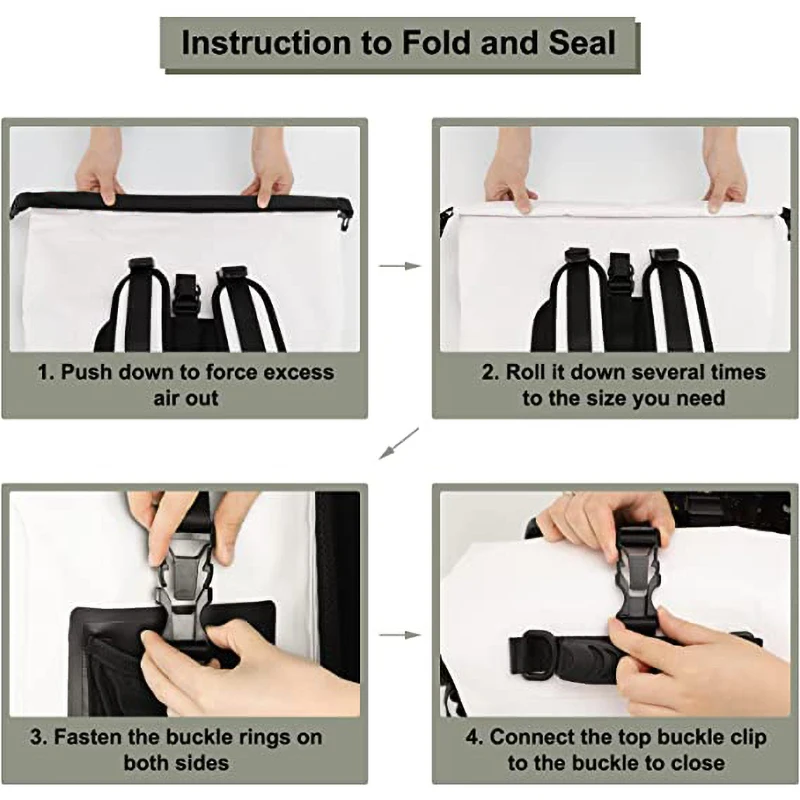 Instruction to Fold and Seal

1. Push down to force excess air out

2. Roll it down several times to the size you need

3. Fasten the buckle rings on both sides

4. Connect the top buckle clip to the buckle to close