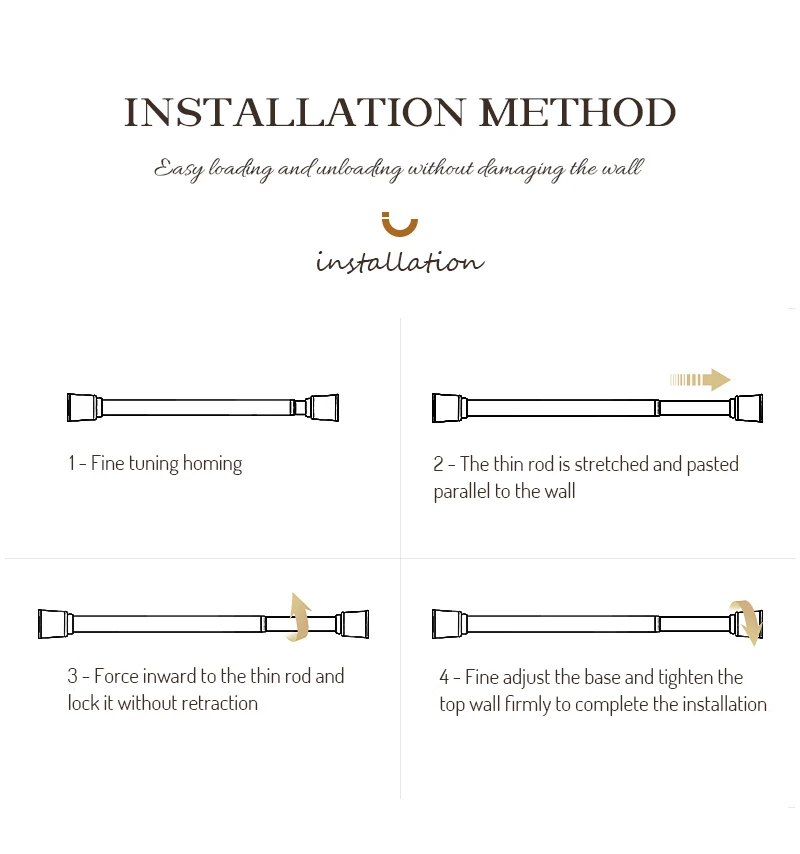 INSTALLATION METHOD

Easy loading and unloading without damaging the wall

installation

1 - Fine tuning homing

2 - The thin rod is stretched and pasted parallel to the wall

3 - Force inward to the thin rod and lock it without retraction

4 - Fine adjust the base and tighten the top wall firmly to complete the installation